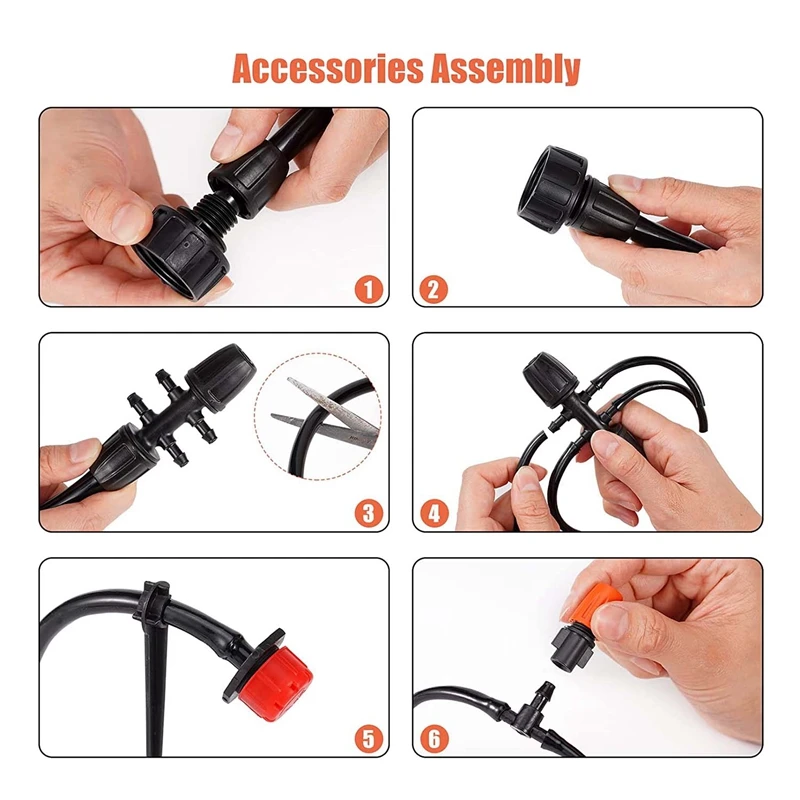 Accessories Assembly

1

2

3

4

5

6