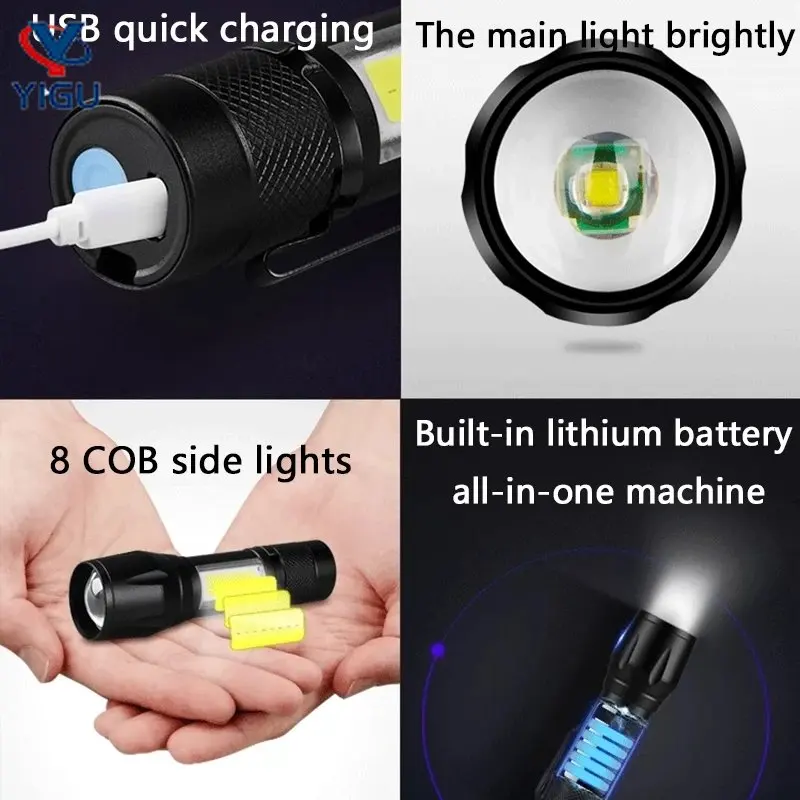 YIGU

USB quick charging

The main light brightly

8 COB side lights

Built-in lithium battery all-in-one machine