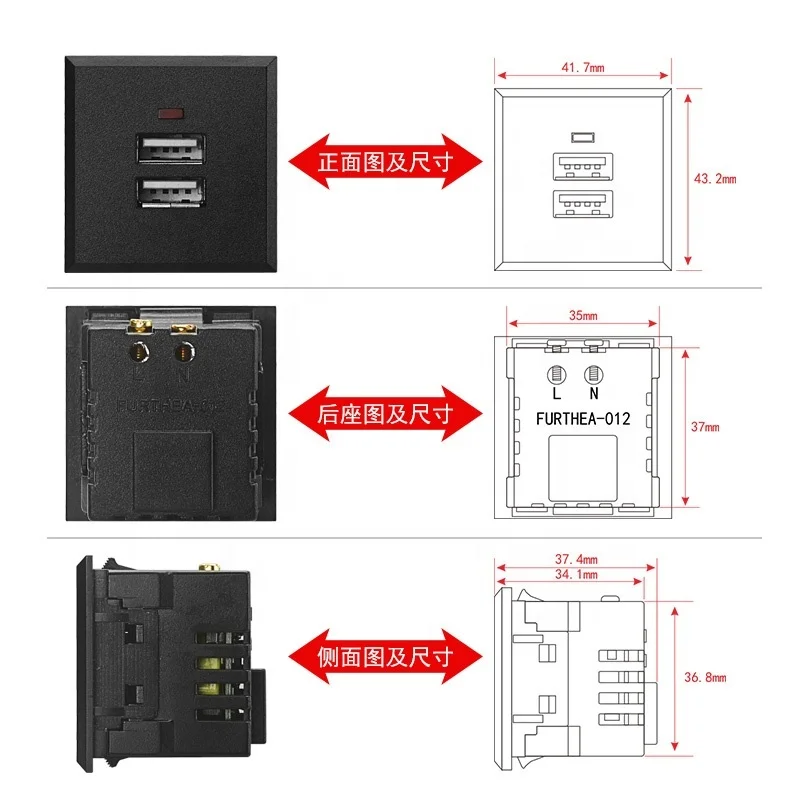 正面图及尺寸

41.7mm

43.2mm

L N

FURTHEA-012

后座图及尺寸

35mm

L N

FURTHEA-012

37mm

侧面图及尺寸

37.4mm

34.1mm

36.8mm