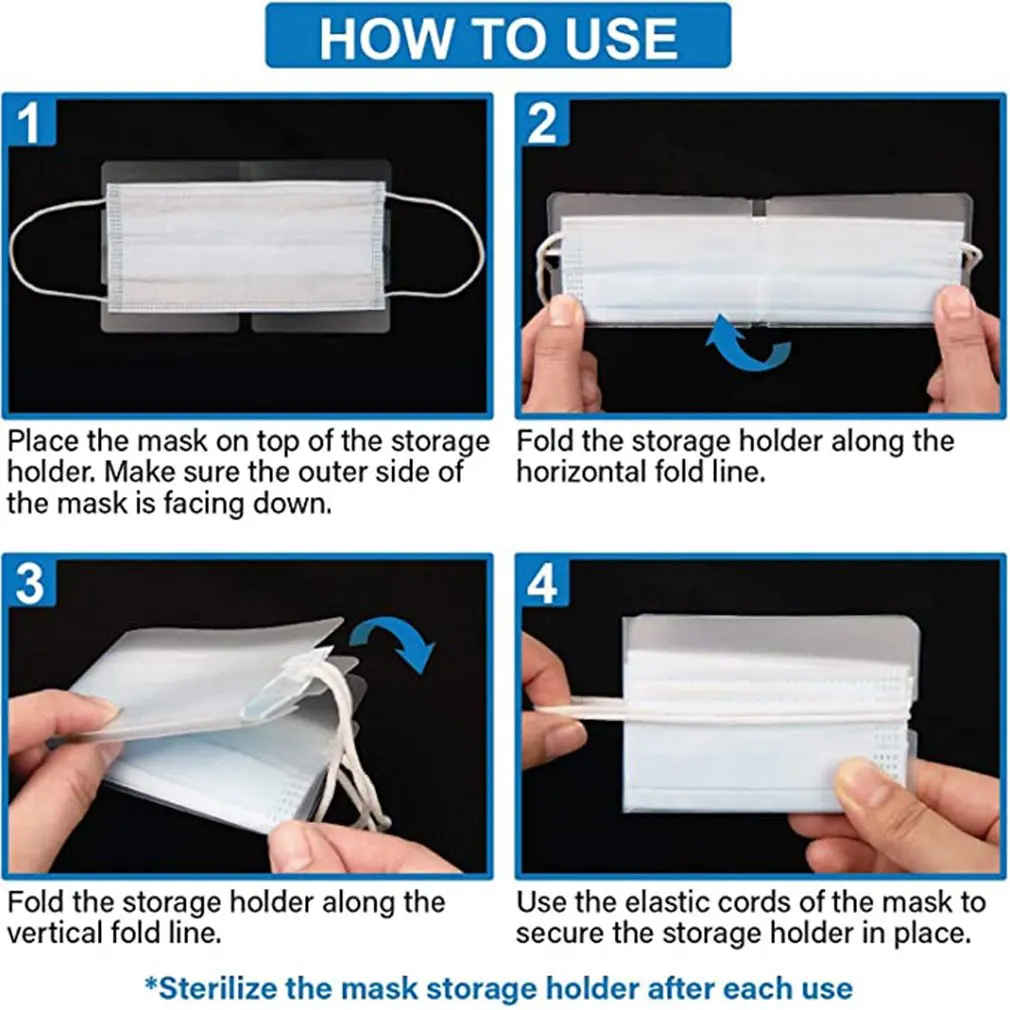 HOW TO USE

1

Place the mask on top of the storage holder. Make sure the outer side of the mask is facing down.

2

Fold the storage holder along the horizontal fold line.

3

Fold the storage holder along the vertical fold line.

4

Use the elastic cords of the mask to secure the storage holder in place.

*Sterilize the mask storage holder after each use