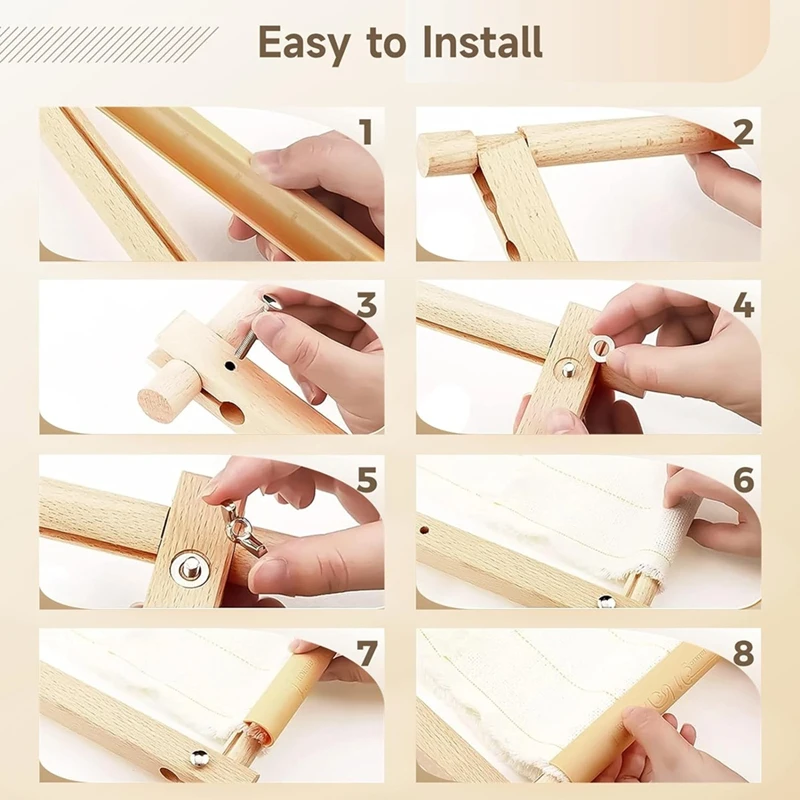 Easy to Install

1

2

3

4

5

6

7

8