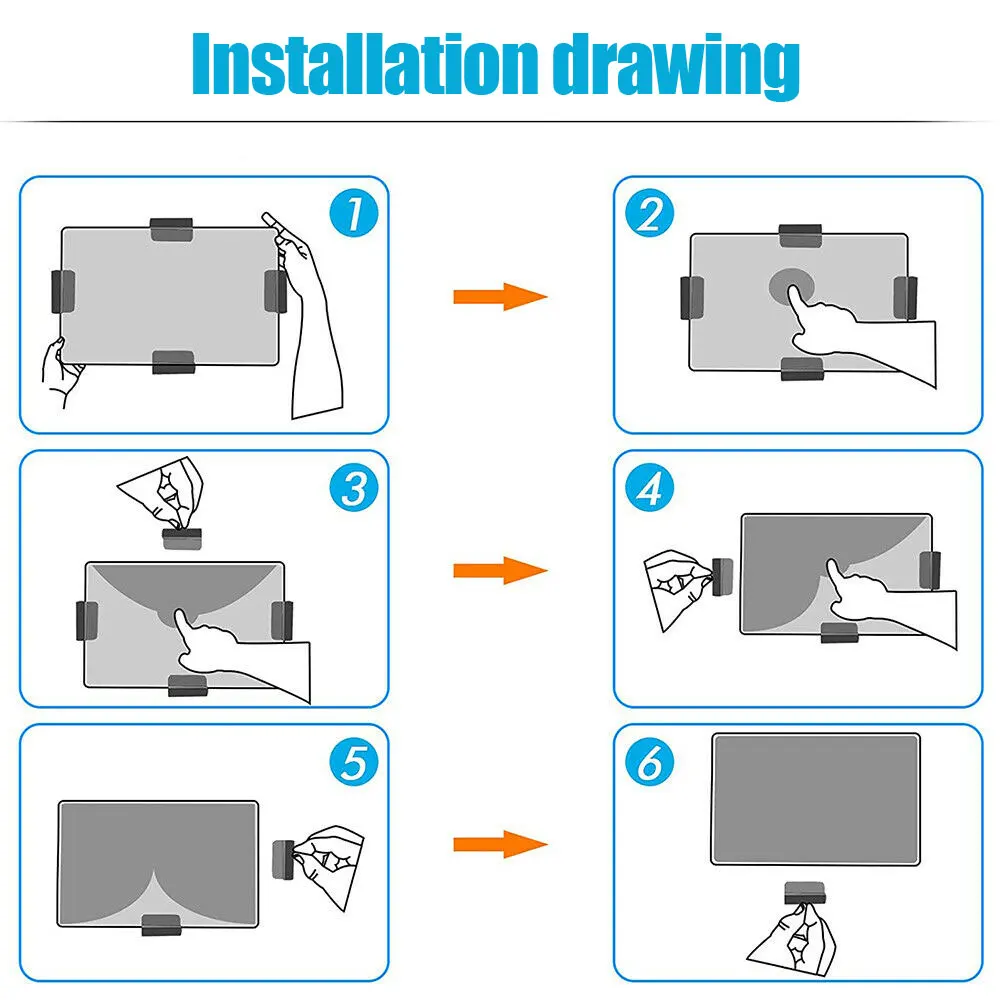 Installation drawing

1

2

3

4

5

6