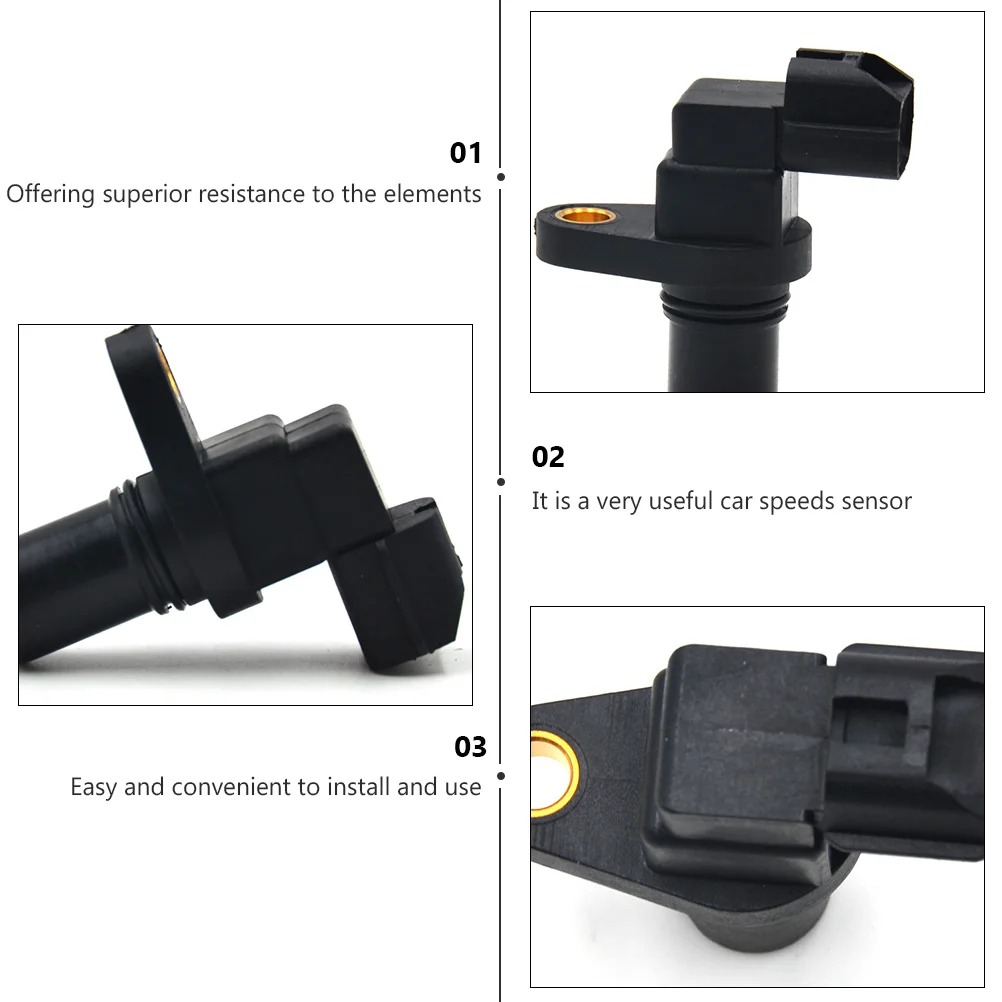 01
Offering superior resistance to the elements

02
It is a very useful car speeds sensor

03
Easy and convenient to install and use