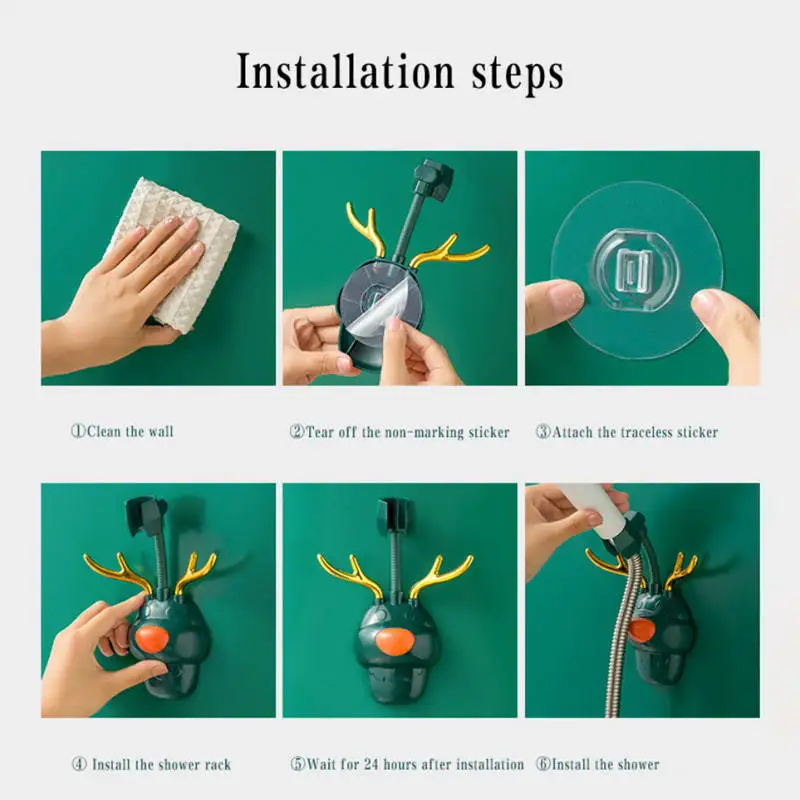 Installation steps

①Clean the wall

②Tear off the non-marking sticker

③Attach the traceless sticker

④ Install the shower rack

⑤Wait for 24 hours after installation

⑥Install the shower