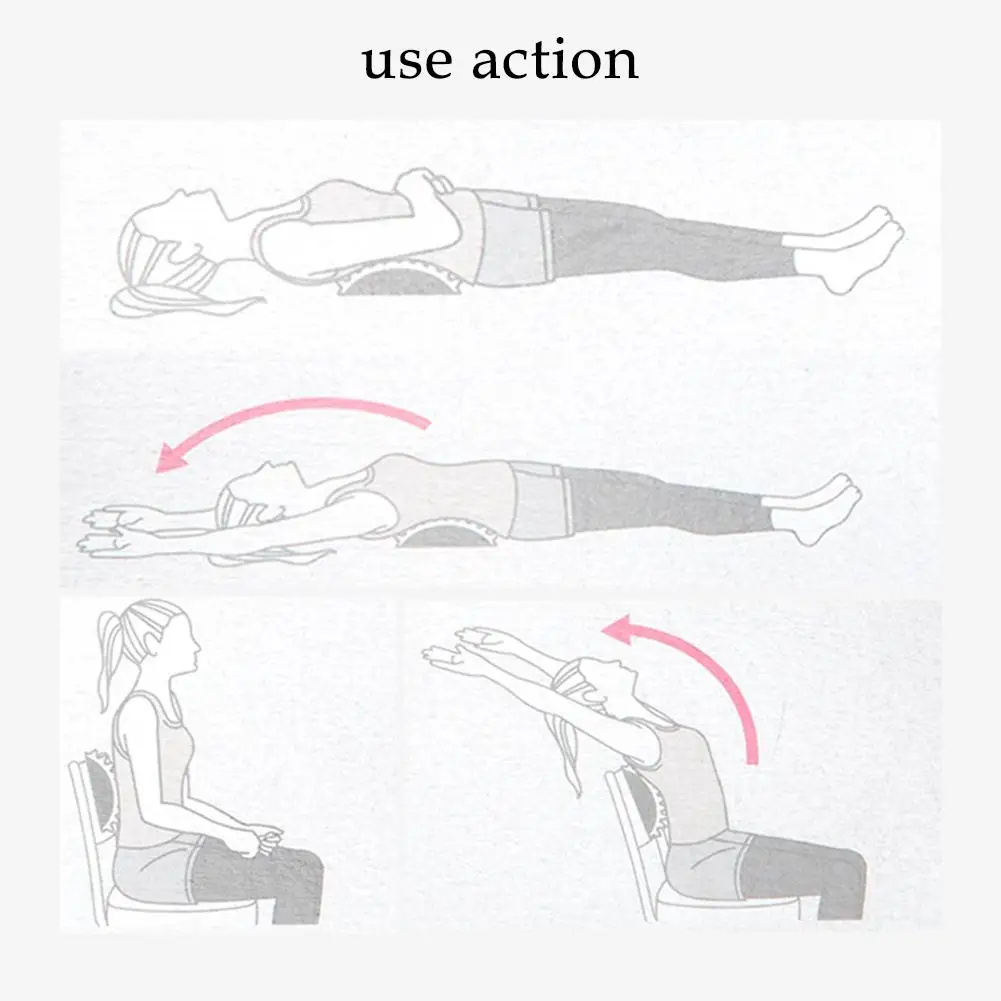 use action