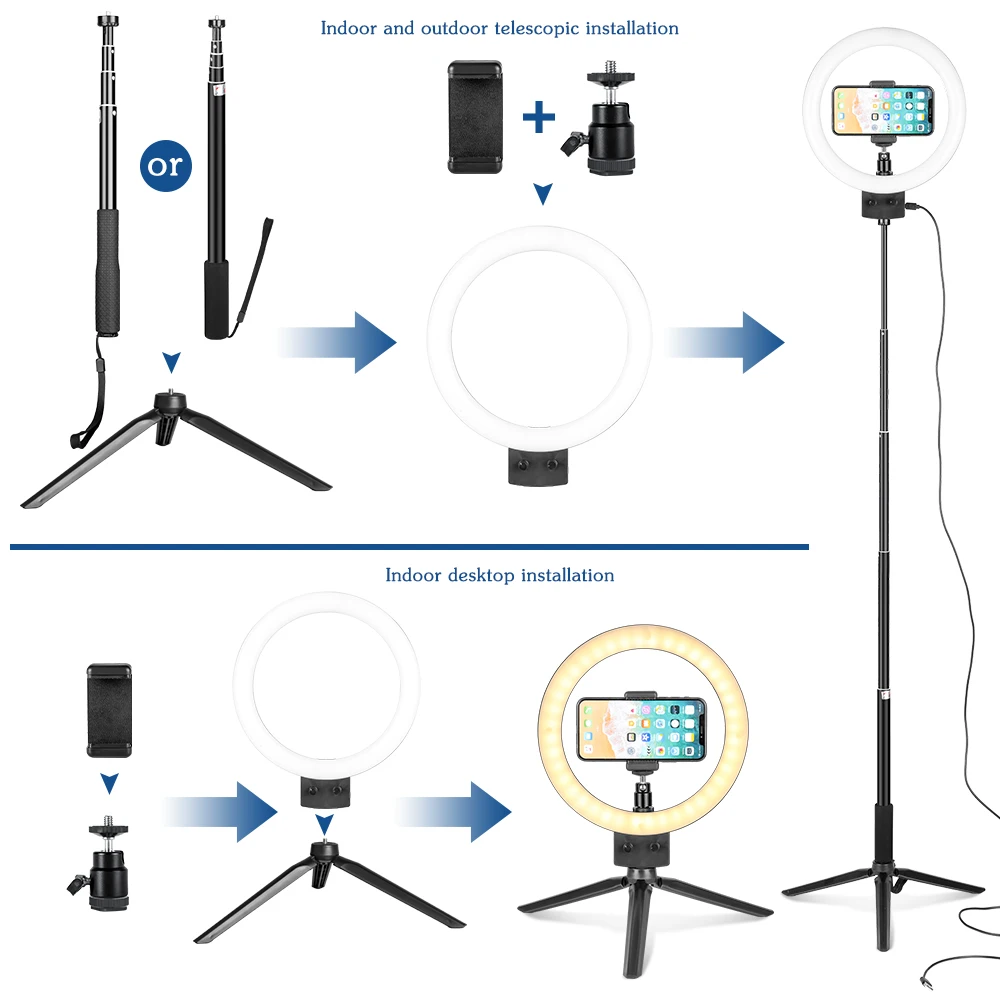 Indoor and outdoor telescopic installation

or

Indoor desktop installation