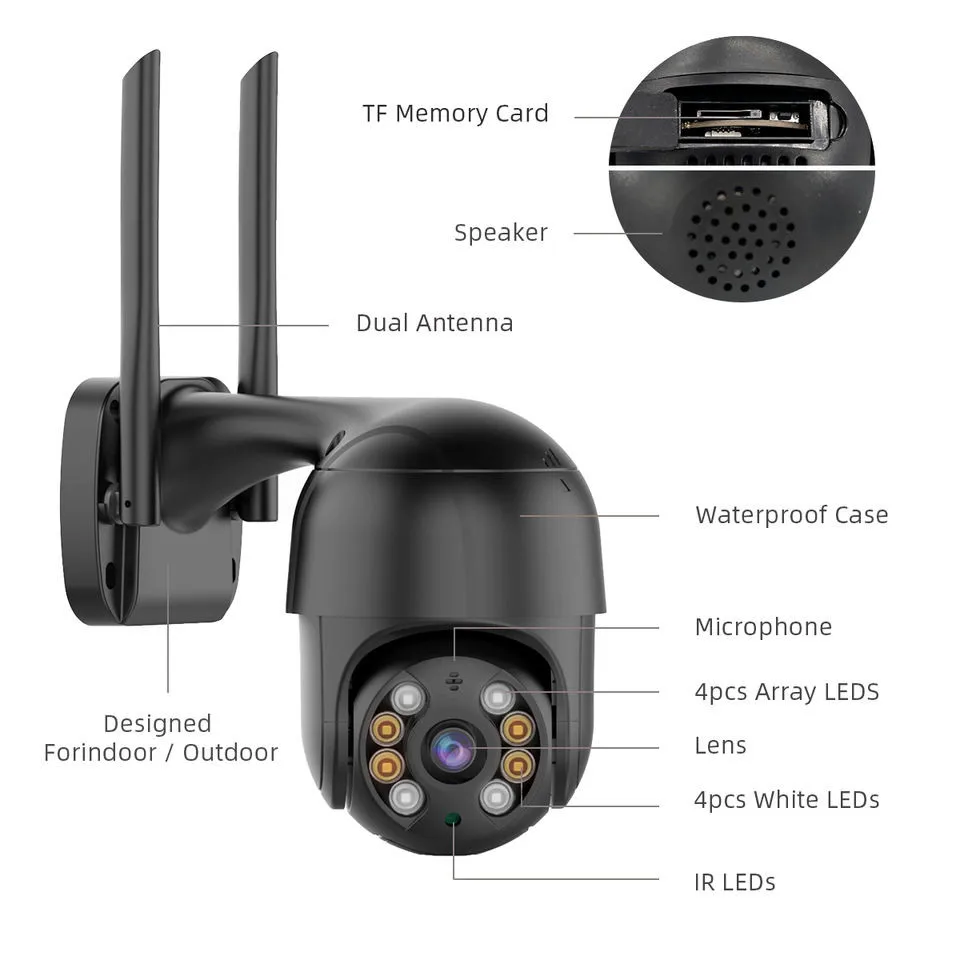 TF Memory Card

Speaker

Dual Antenna

Waterproof Case

Microphone

4pcs Array LEDS

Lens

4pcs White LEDs

IR LEDs

Designed Forindoor / Outdoor