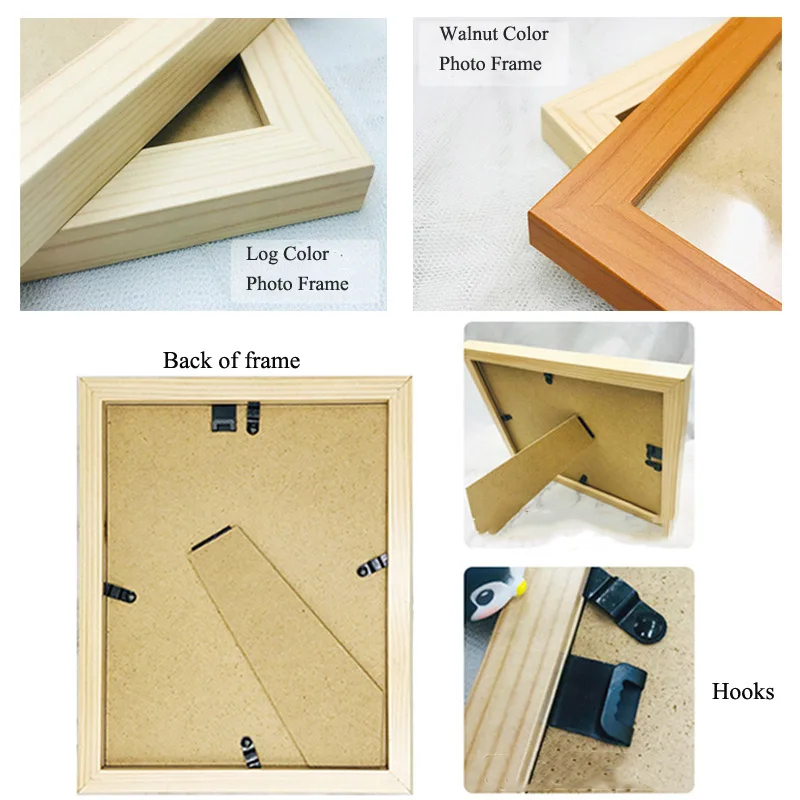 Log Color
Photo Frame

Walnut Color
Photo Frame

Back of frame

Hooks