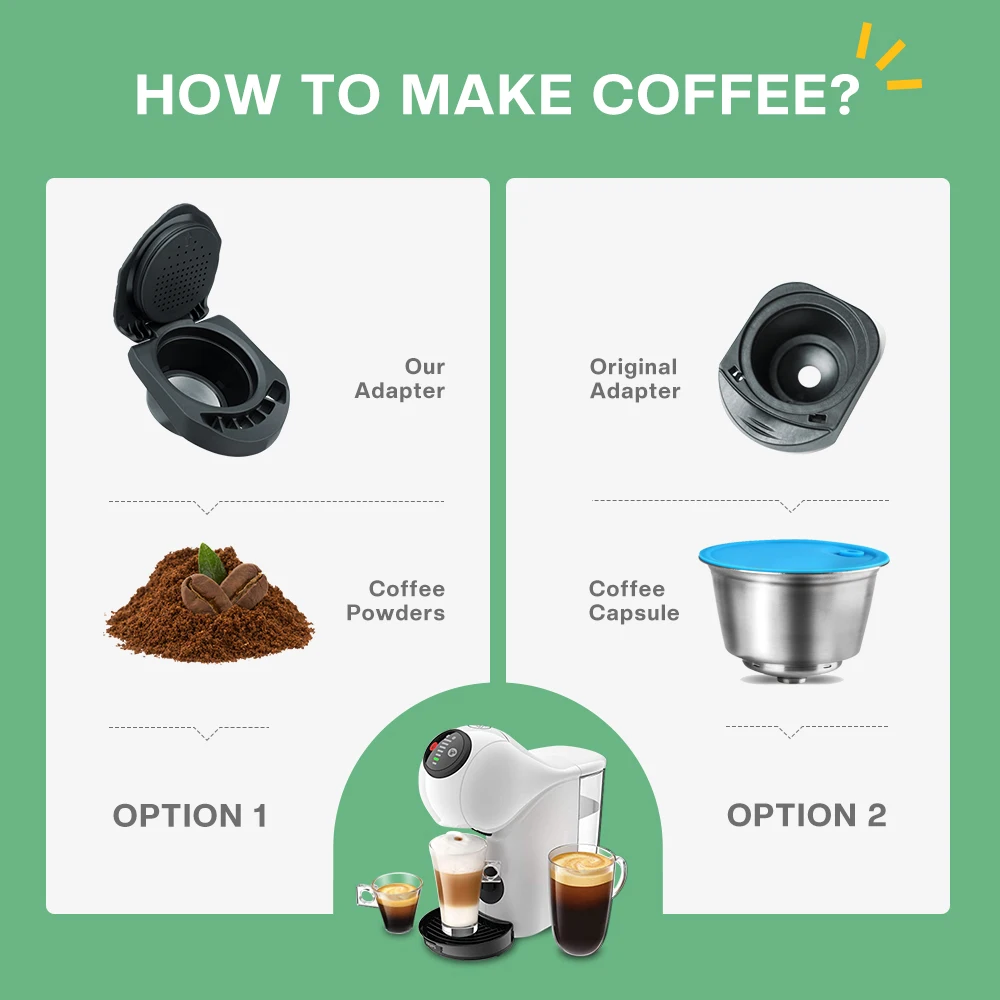 HOW TO MAKE COFFEE?

Our Adapter

Coffee Powders

OPTION 1

Original Adapter

Coffee Capsule

OPTION 2