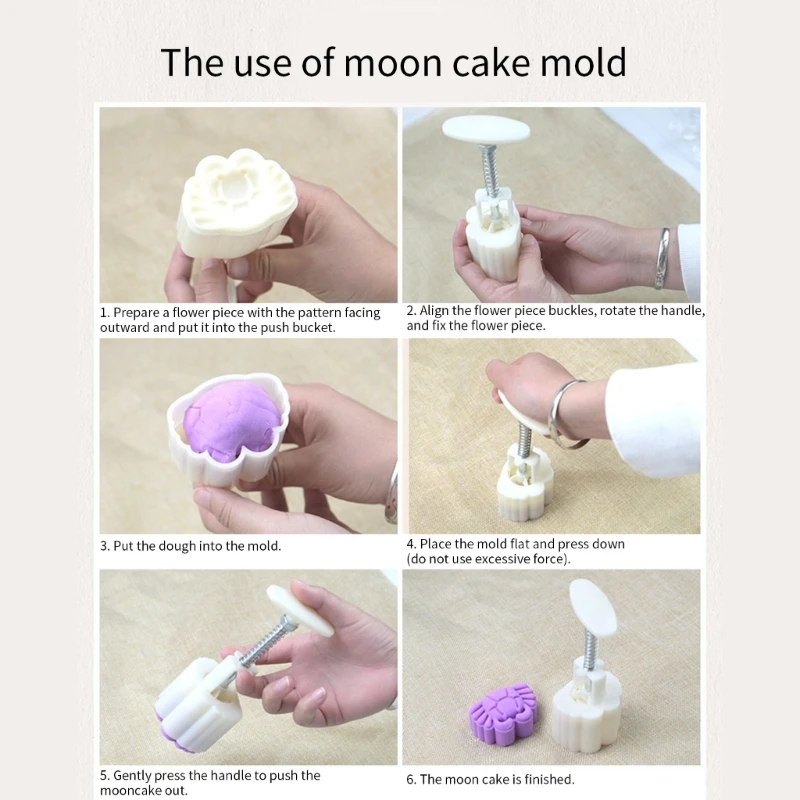 The use of moon cake mold

1. Prepare a flower piece with the pattern facing outward and put it into the push bucket.

2. Align the flower piece buckles, rotate the handle, and fix the flower piece.

3. Put the dough into the mold.

4. Place the mold flat and press down (do not use excessive force).

5. Gently press the handle to push the mooncake out.

6. The moon cake is finished.