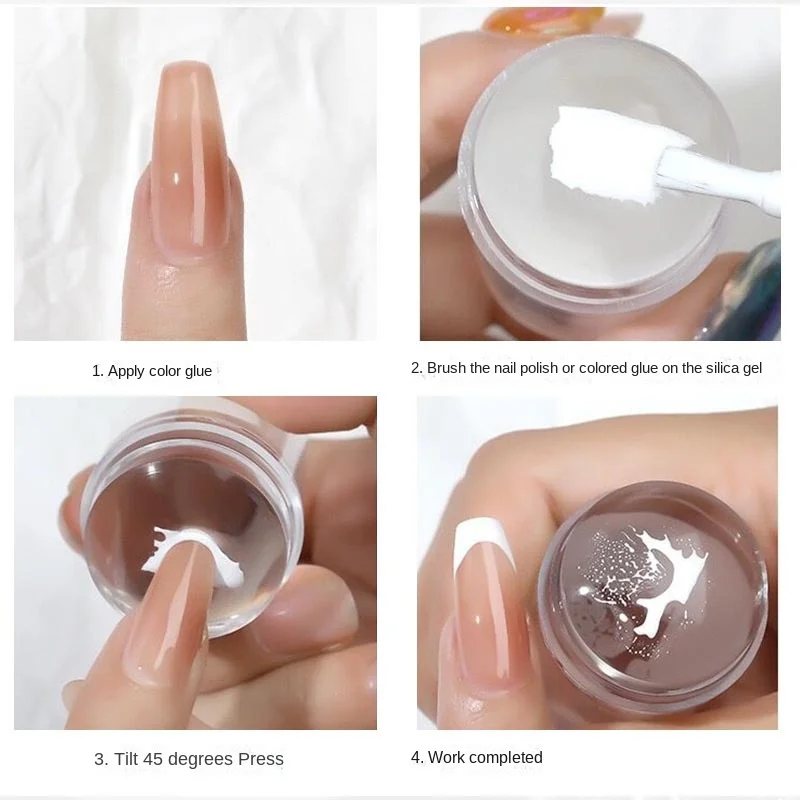 1. Apply color glue

2. Brush the nail polish or colored glue on the silica gel

3. Tilt 45 degrees Press

4. Work completed