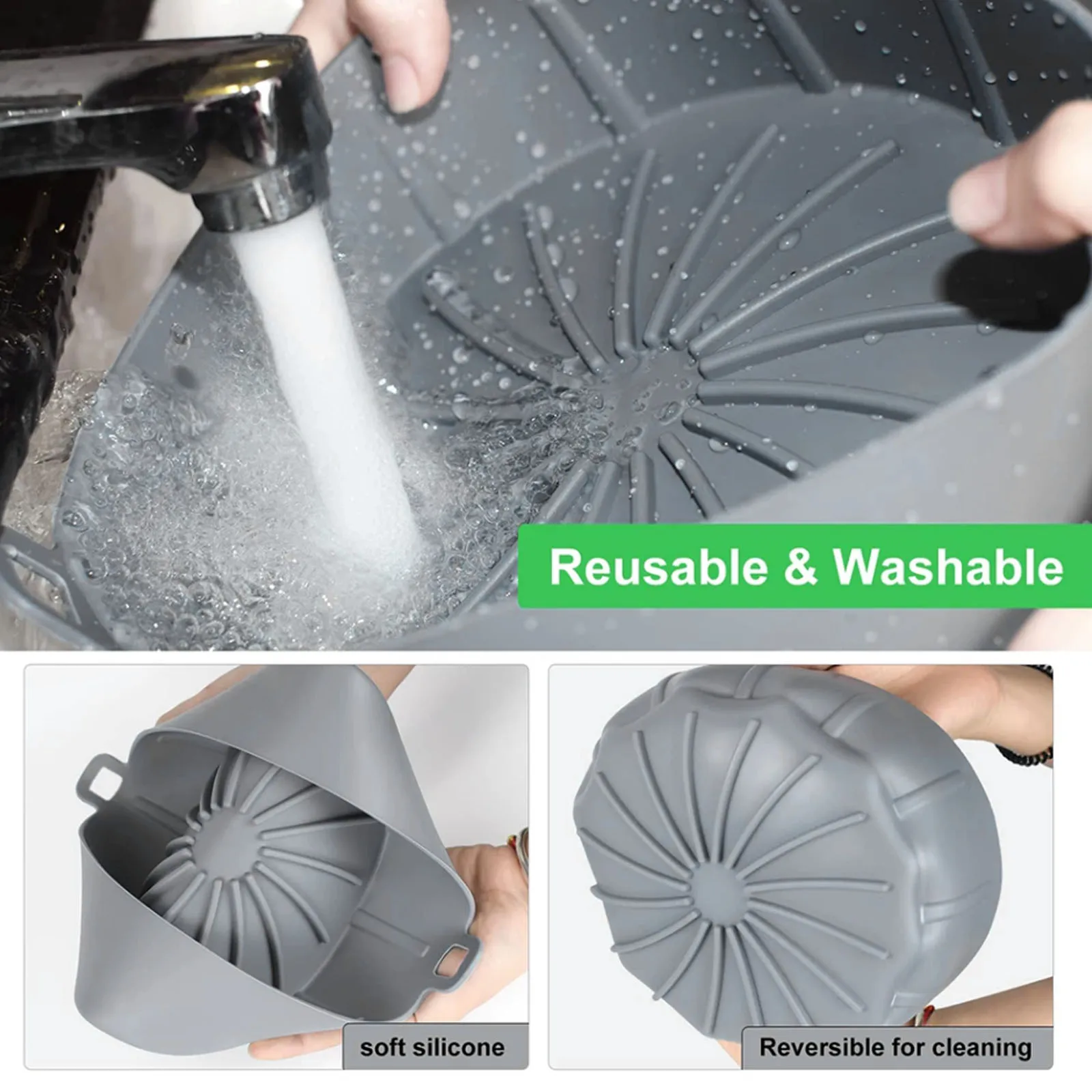 Reusable & Washable

soft silicone

Reversible for cleaning