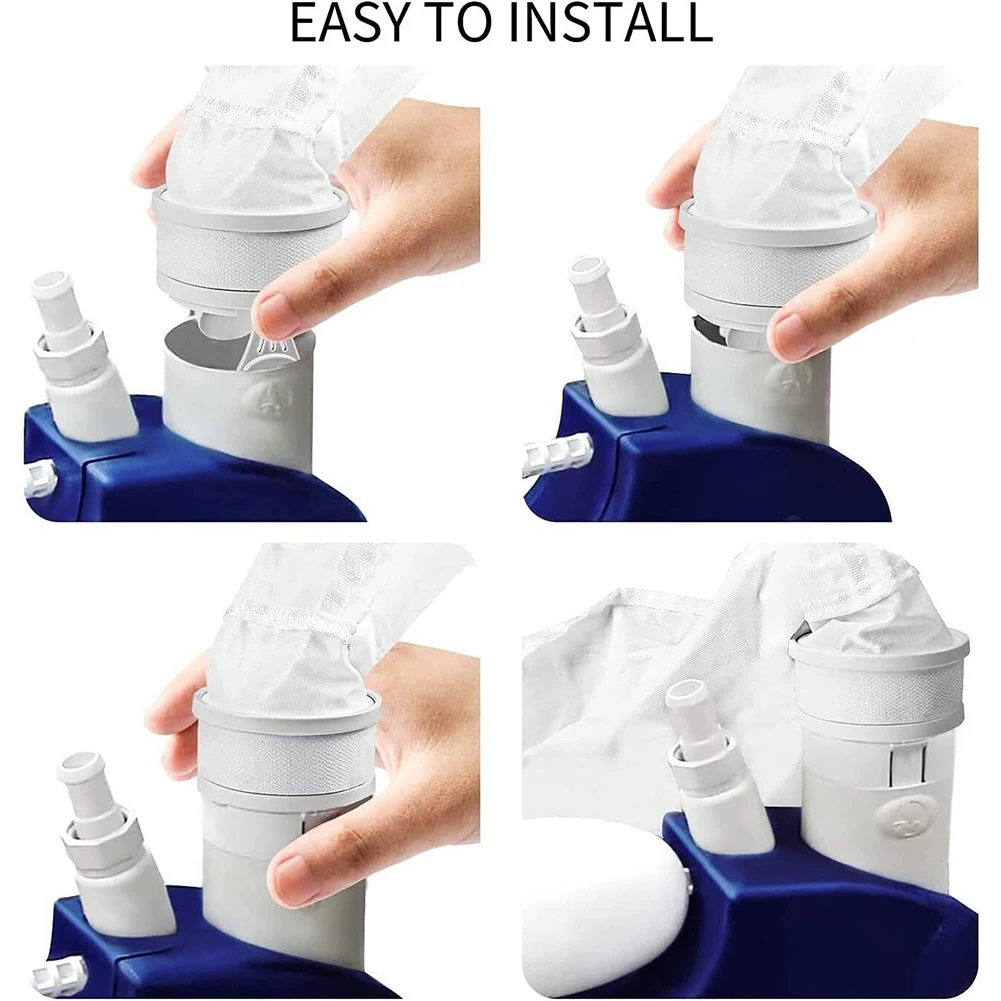 EASY TO INSTALL