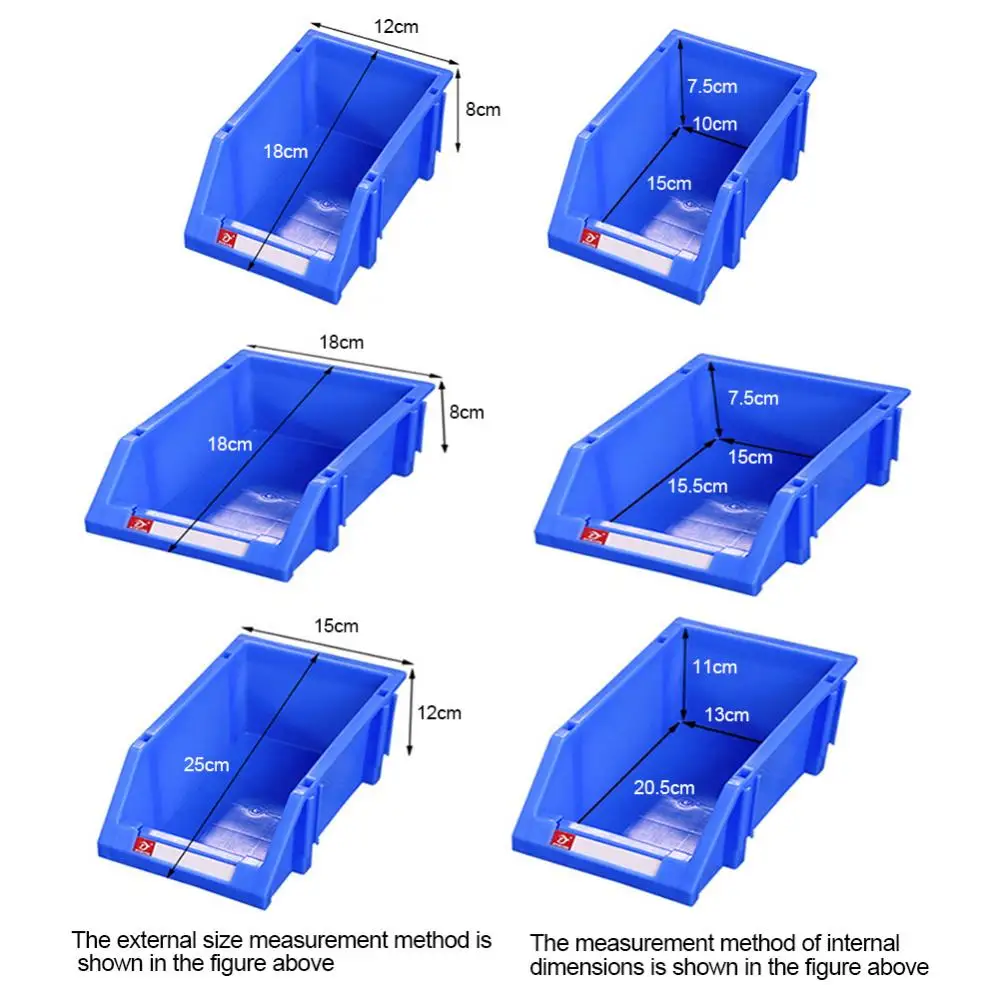 12cm
8cm
18cm

7.5cm
10cm
15cm

18cm
8cm
18cm

7.5cm
15cm
15.5cm

15cm
12cm
25cm

11cm
13cm
20.5cm

The external size measurement method is shown in the figure above

The measurement method of internal dimensions is shown in the figure above