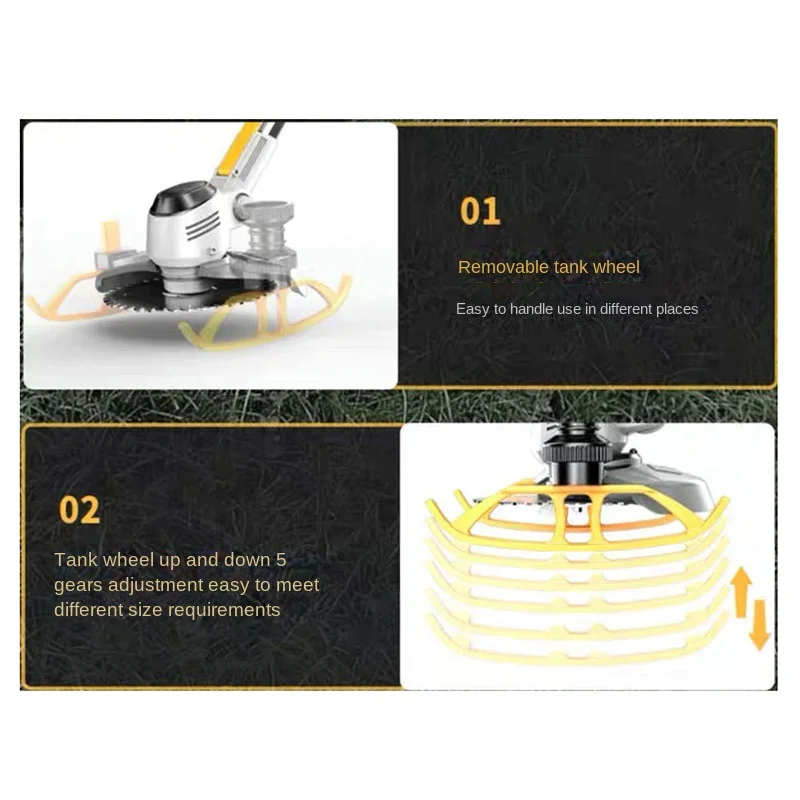 01

Removable tank wheel

Easy to handle use in different places

02

Tank wheel up and down 5 gears adjustment easy to meet different size requirements