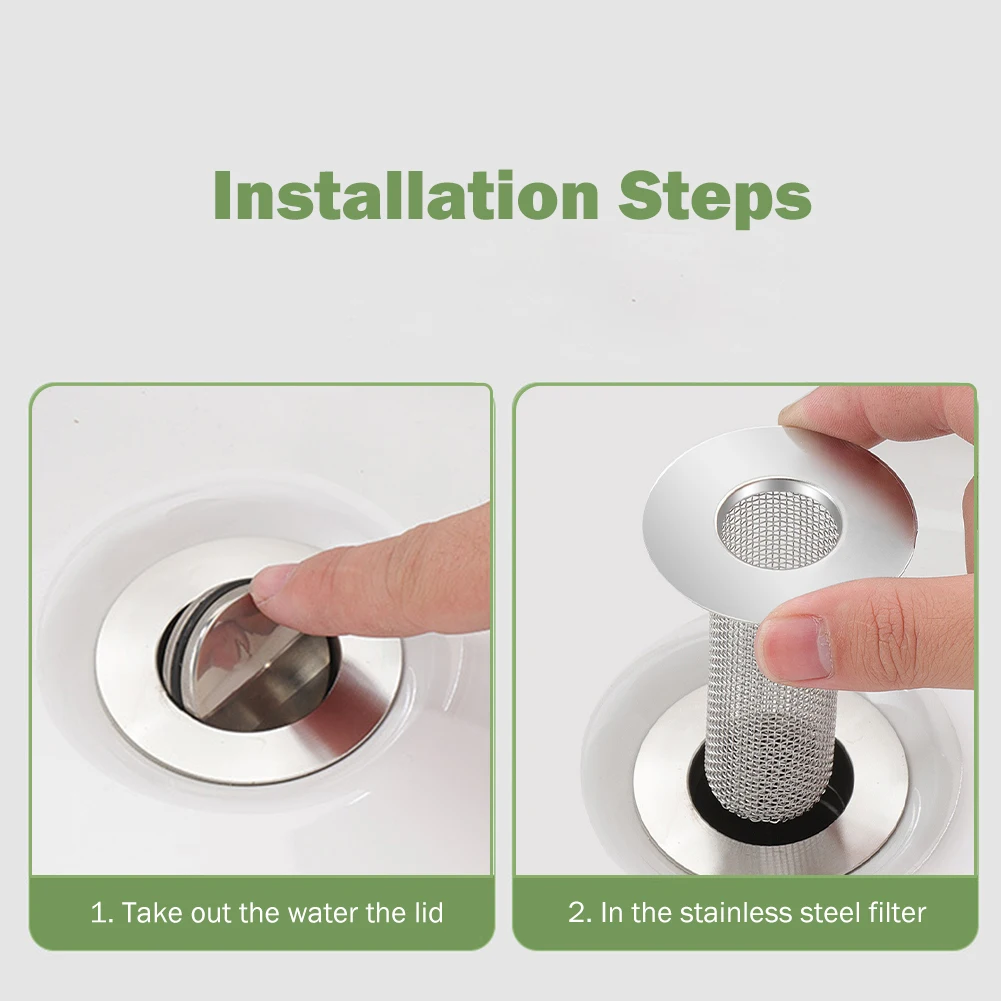 Installation Steps

1. Take out the water the lid

2. In the stainless steel filter