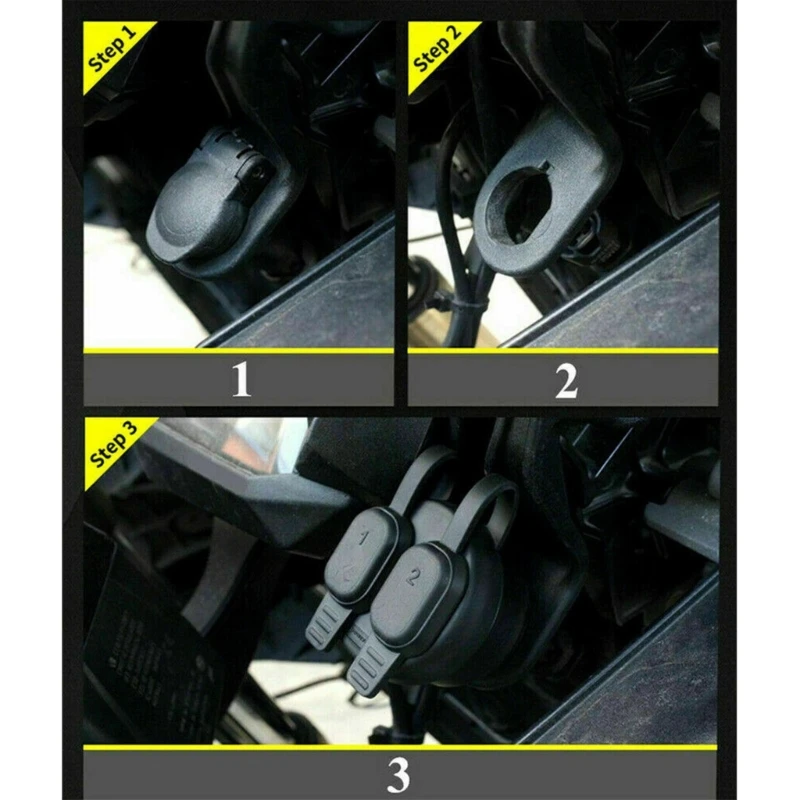 Step 1

1

Step 2

2

Step 3

1

2

3