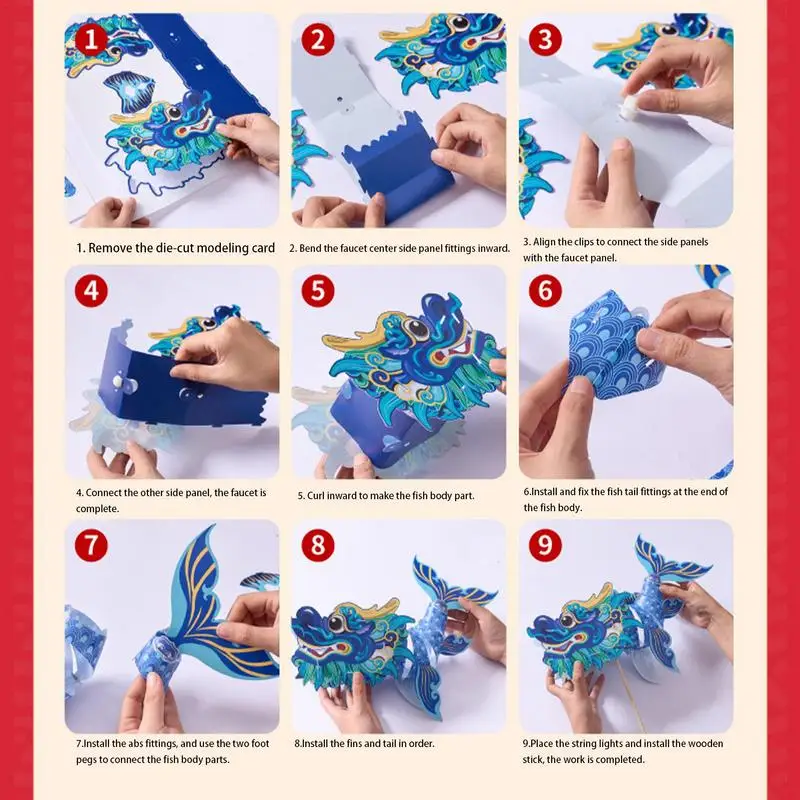 1

2

3

1. Remove the die-cut modeling card

2. Bend the faucet center side panel fittings inward.

3. Align the clips to connect the side panels with the faucet panel.

4

5

6

4. Connect the other side panel, the faucet is complete.

5. Curl inward to make the fish body part.

6.Install and fix the fish tail fittings at the end of the fish body.

7

8

9

7.Install the abs fittings, and use the two foot pegs to connect the fish body parts.

8.Install the fins and tail in order.

9.Place the string lights and install the wooden stick, the work is completed.