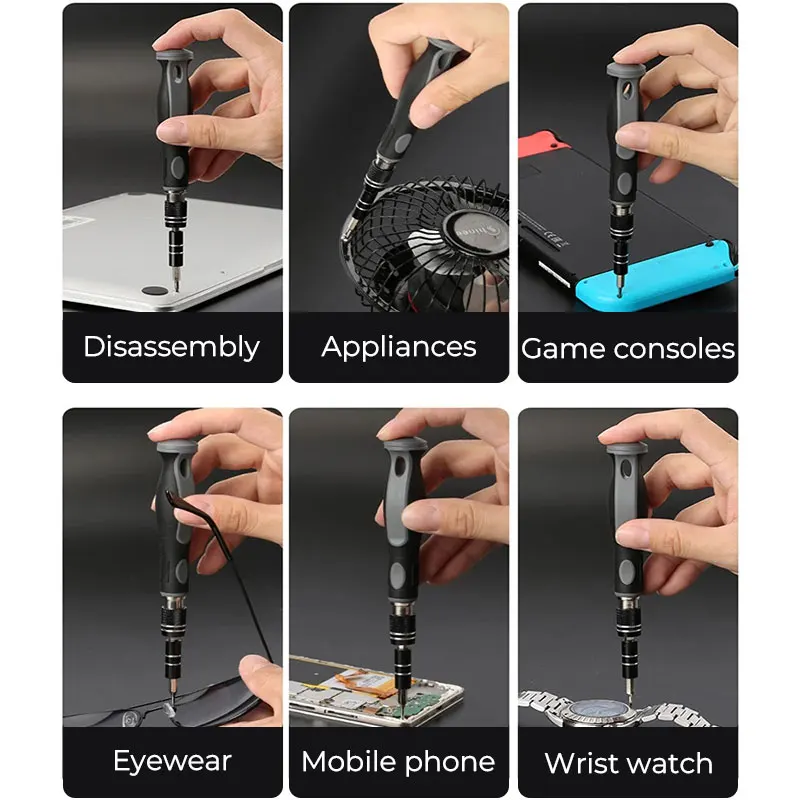 Disassembly

Appliances

Game consoles

Eyewear

Mobile phone

Wrist watch