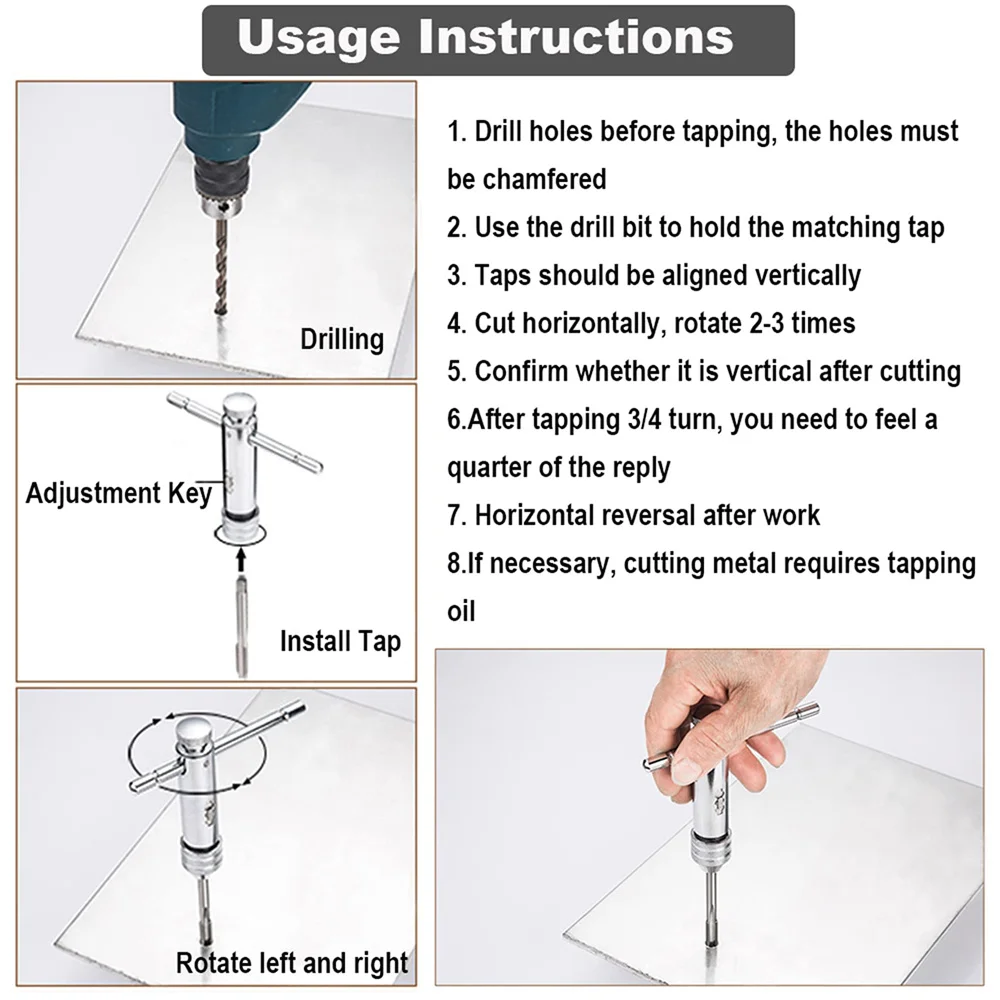 Usage Instructions

Drilling

Adjustment Key

Install Tap

Rotate left and right

1. Drill holes before tapping, the holes must be chamfered
2. Use the drill bit to hold the matching tap
3. Taps should be aligned vertically
4. Cut horizontally, rotate 2-3 times
5. Confirm whether it is vertical after cutting
6.After tapping 3/4 turn, you need to feel a quarter of the reply
7. Horizontal reversal after work
8.If necessary, cutting metal requires tapping oil