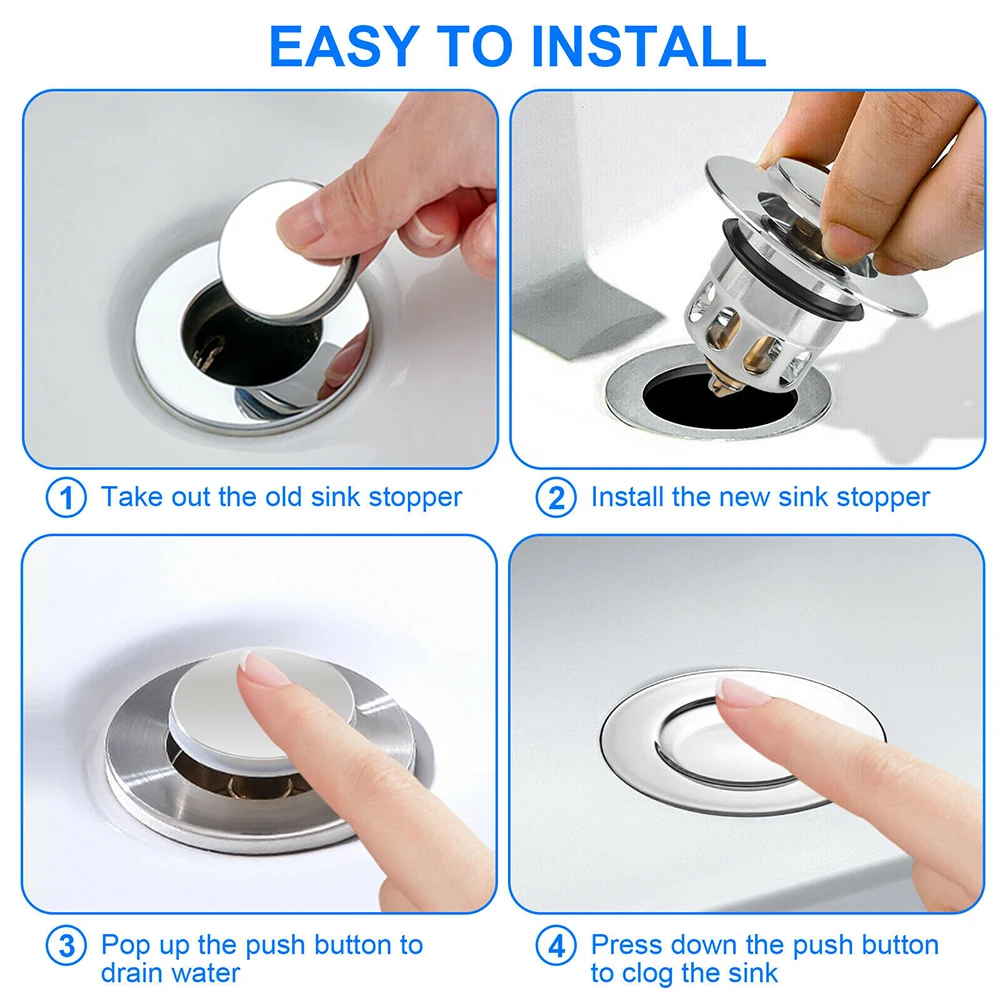 EASY TO INSTALL

1 Take out the old sink stopper

2 Install the new sink stopper

3 Pop up the push button to drain water

4 Press down the push button to clog the sink