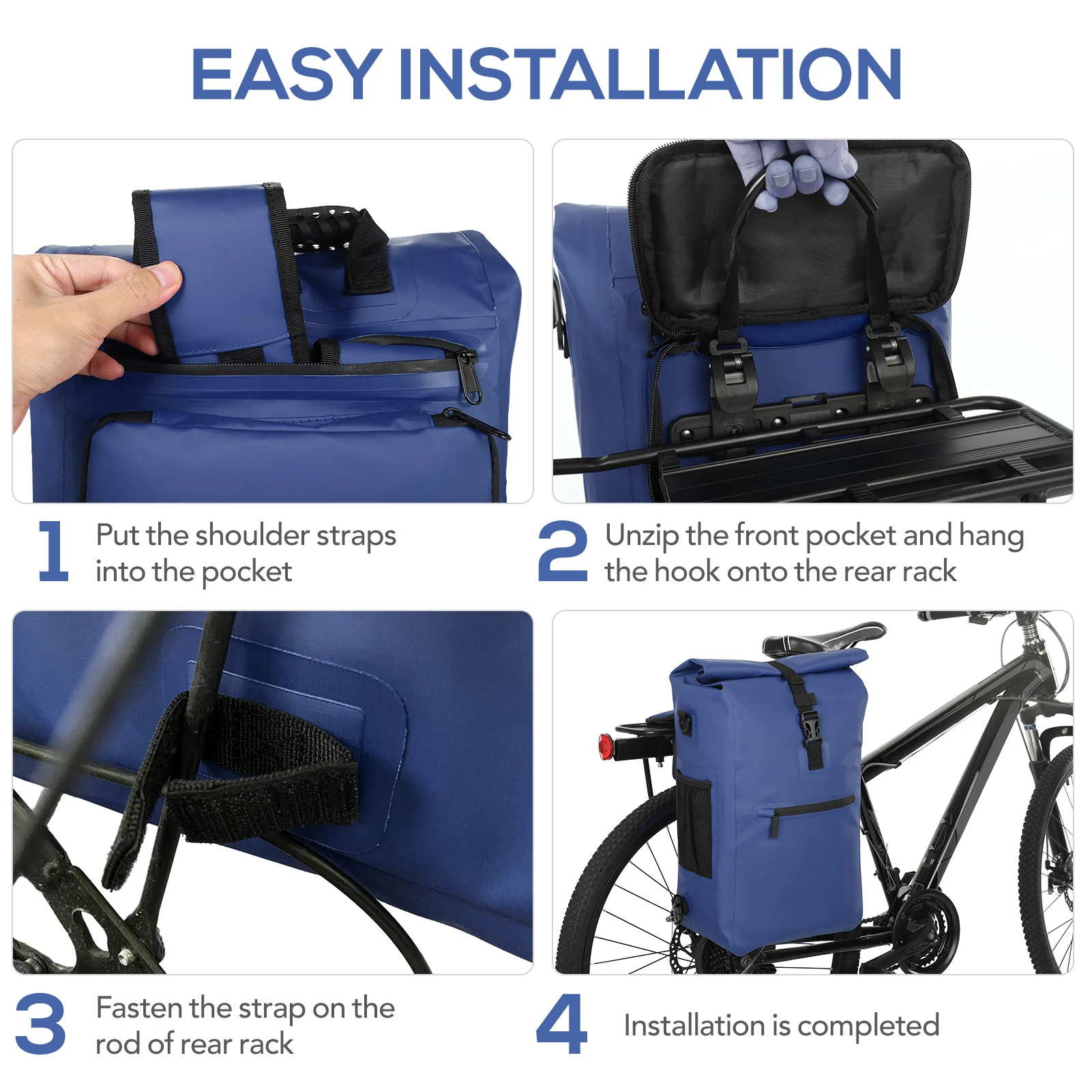 EASY INSTALLATION

1 Put the shoulder straps into the pocket

2 Unzip the front pocket and hang the hook onto the rear rack

3 Fasten the strap on the rod of rear rack

4 Installation is completed