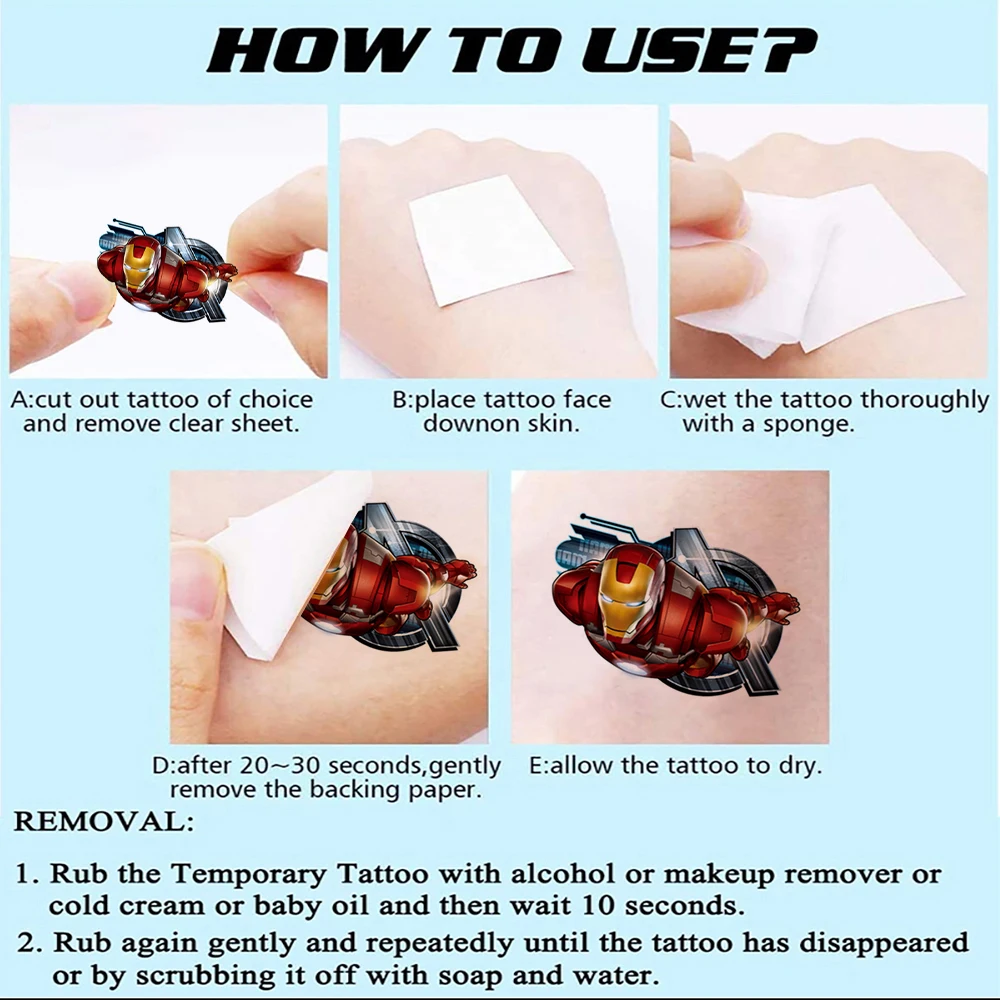 HOW TO USE?

A:cut out tattoo of choice and remove clear sheet.

B:place tattoo face downon skin.

C:wet the tattoo thoroughly with a sponge.

D:after 20~30 seconds,gently remove the backing paper.

E:allow the tattoo to dry.

REMOVAL:

1. Rub the Temporary Tattoo with alcohol or makeup remover or cold cream or baby oil and then wait 10 seconds.

2. Rub again gently and repeatedly until the tattoo has disappeared or by scrubbing it off with soap and water.