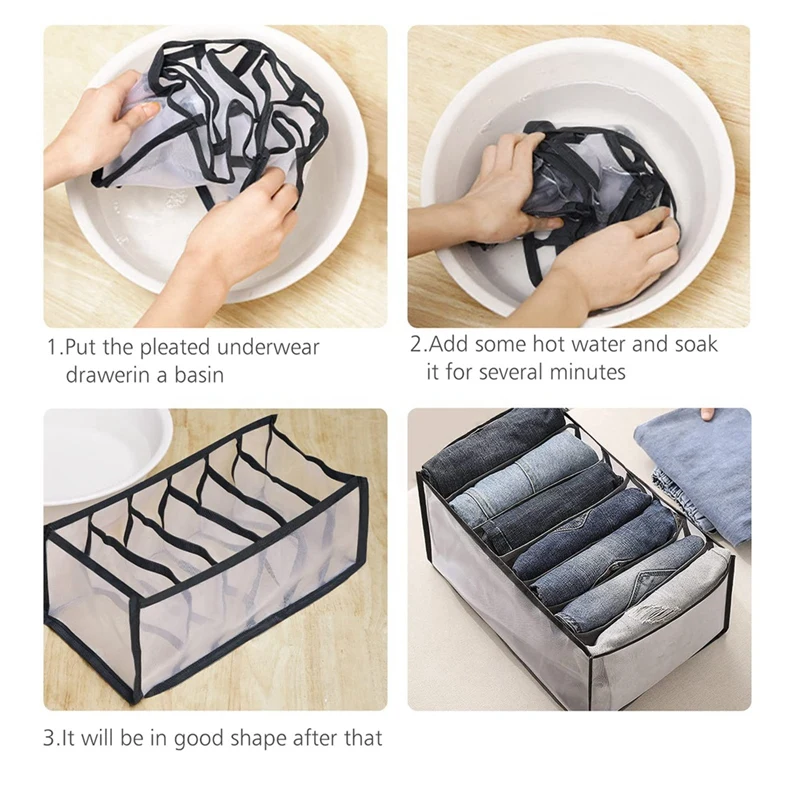 1.Put the pleated underwear drawerin a basin

2.Add some hot water and soak it for several minutes

3.It will be in good shape after that