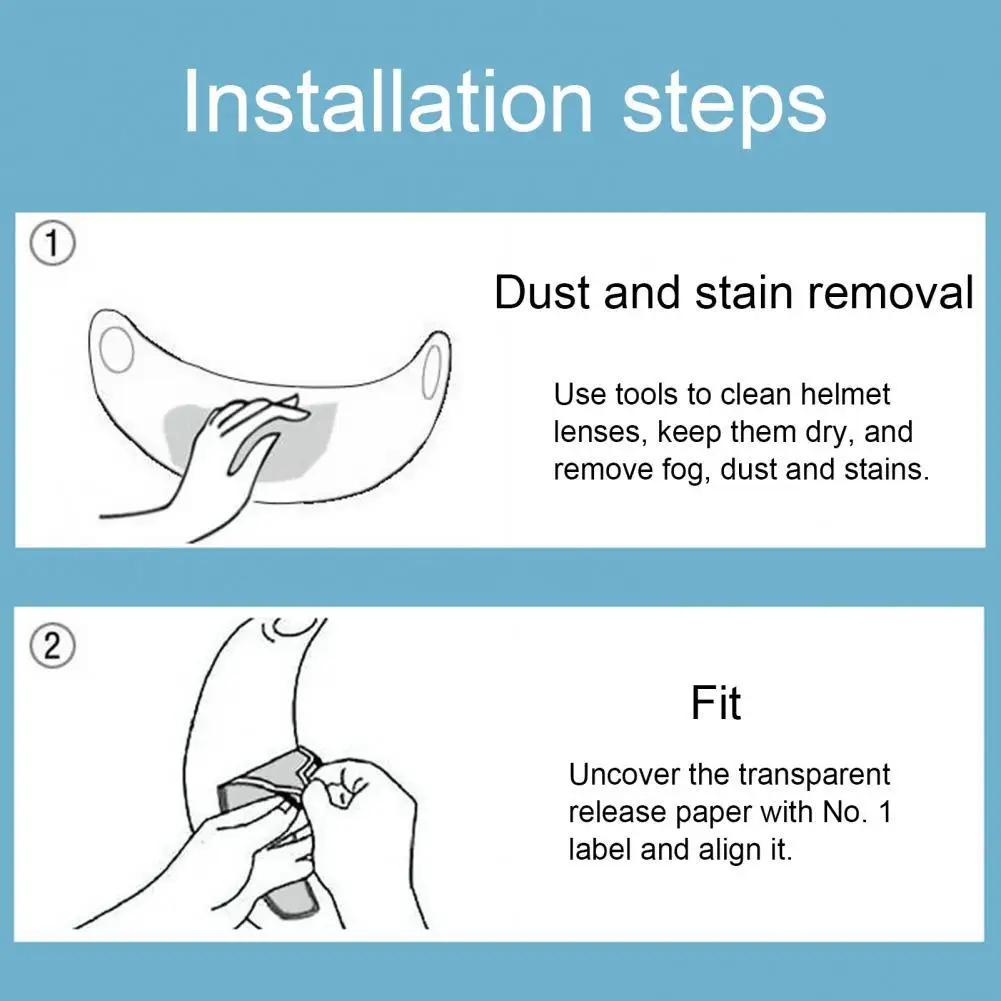 Installation steps

①

Dust and stain removal

Use tools to clean helmet lenses, keep them dry, and remove fog, dust and stains.

②

Fit

Uncover the transparent release paper with No. 1 label and align it.