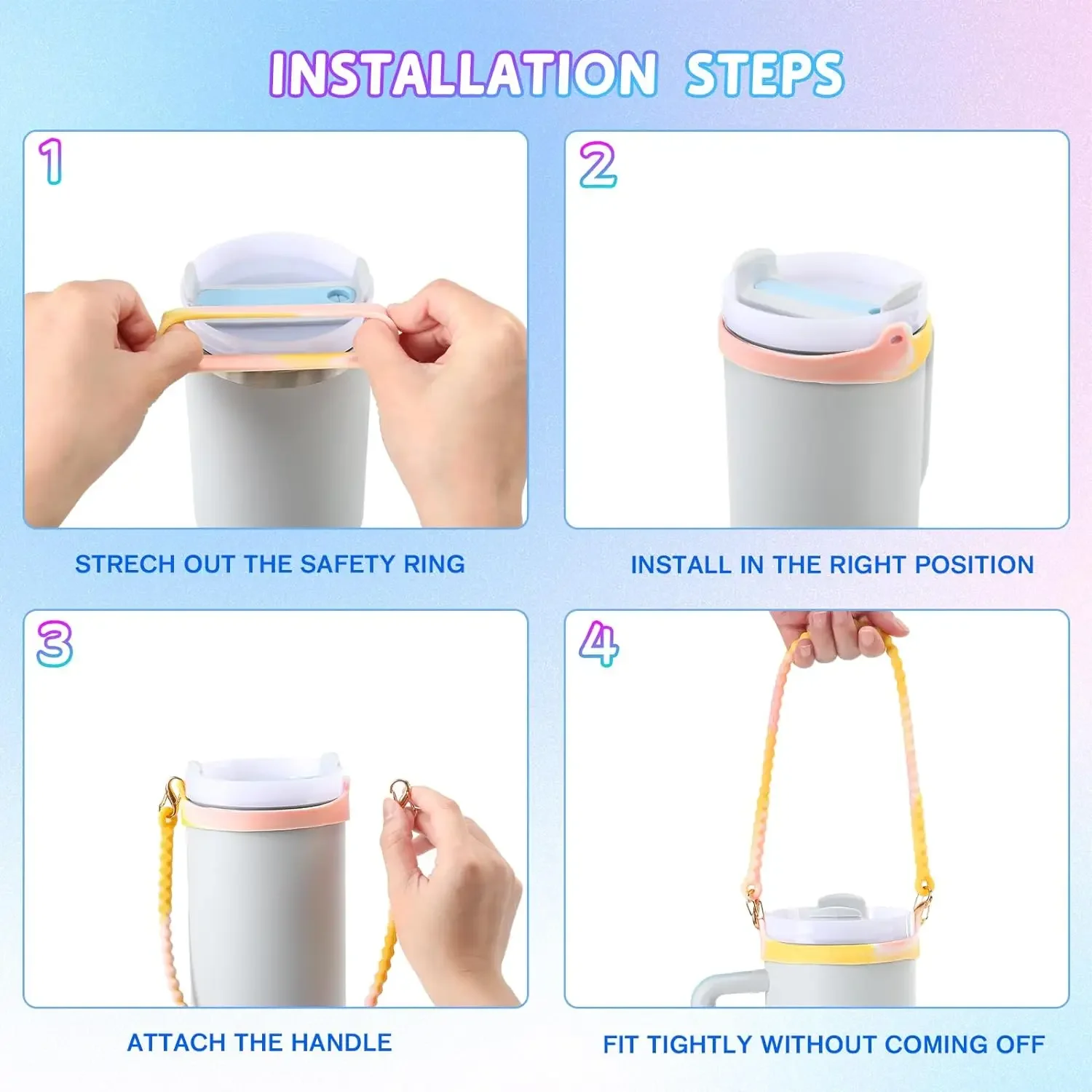 INSTALLATION STEPS

1

STRECH OUT THE SAFETY RING

2

INSTALL IN THE RIGHT POSITION

3

ATTACH THE HANDLE

4

FIT TIGHTLY WITHOUT COMING OFF