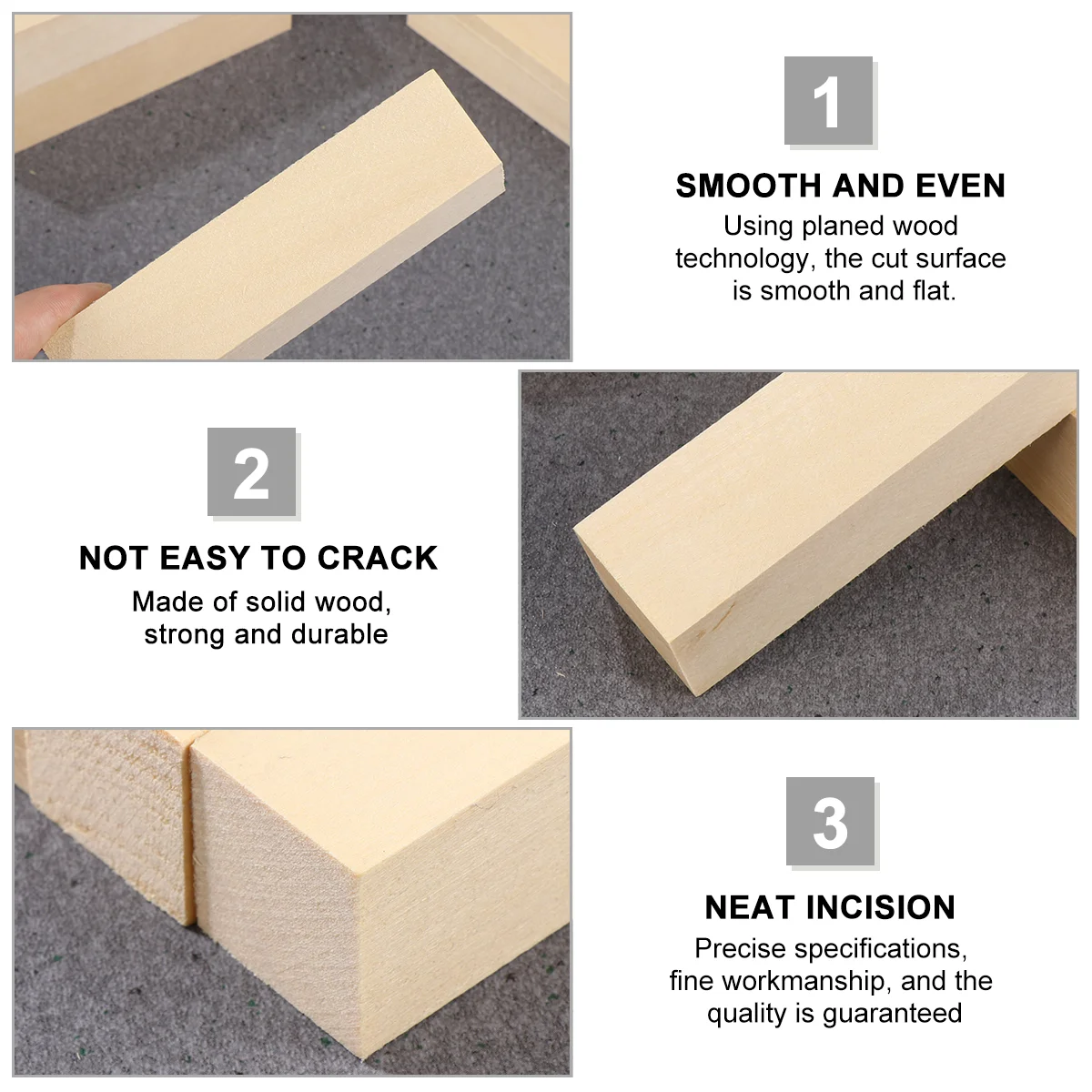 1

SMOOTH AND EVEN

Using planed wood technology, the cut surface is smooth and flat.

2

NOT EASY TO CRACK

Made of solid wood, strong and durable

3

NEAT INCISION

Precise specifications, fine workmanship, and the quality is guaranteed