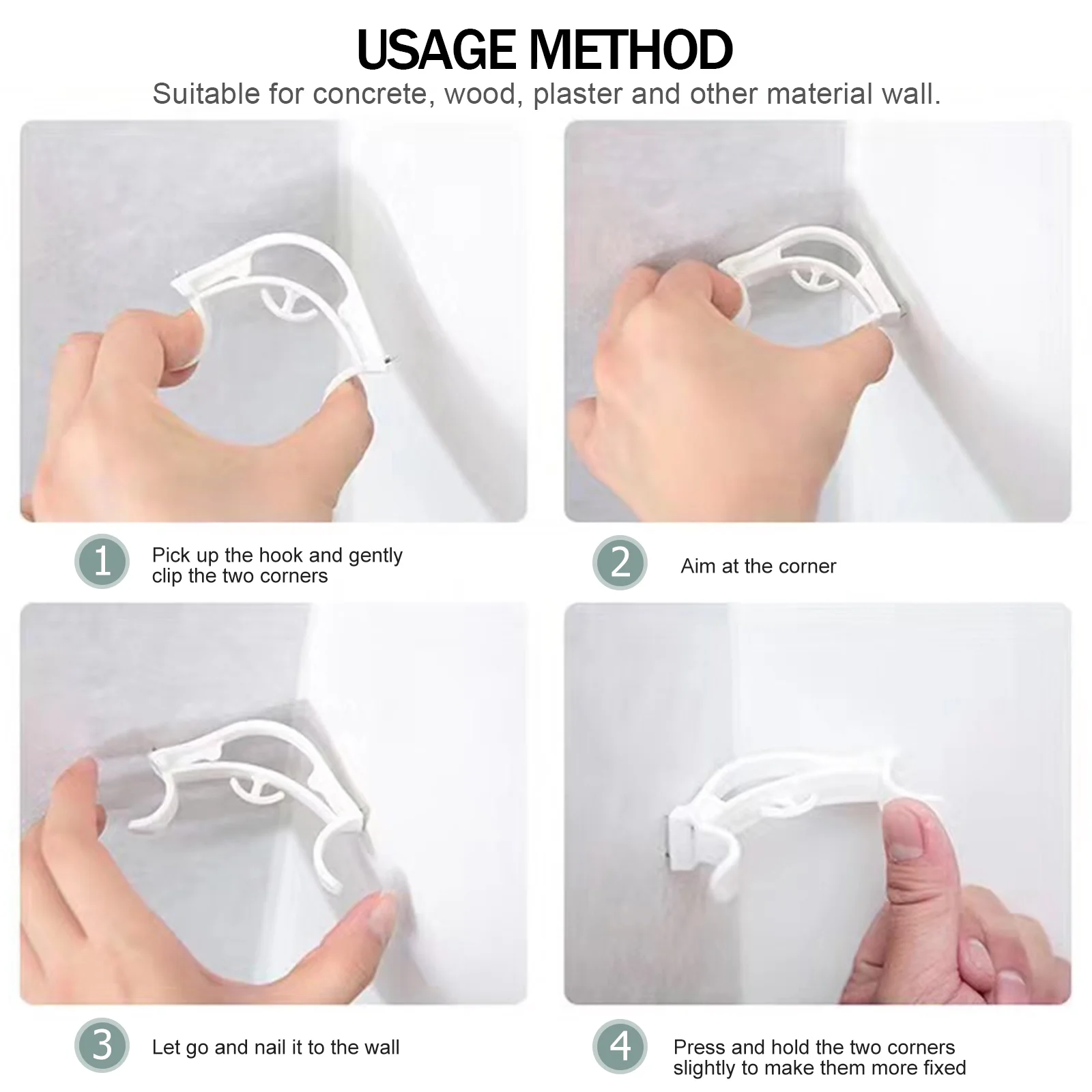 USAGE METHOD

Suitable for concrete, wood, plaster and other material wall.

1 Pick up the hook and gently clip the two corners

2 Aim at the corner

3 Let go and nail it to the wall

4 Press and hold the two corners slightly to make them more fixed