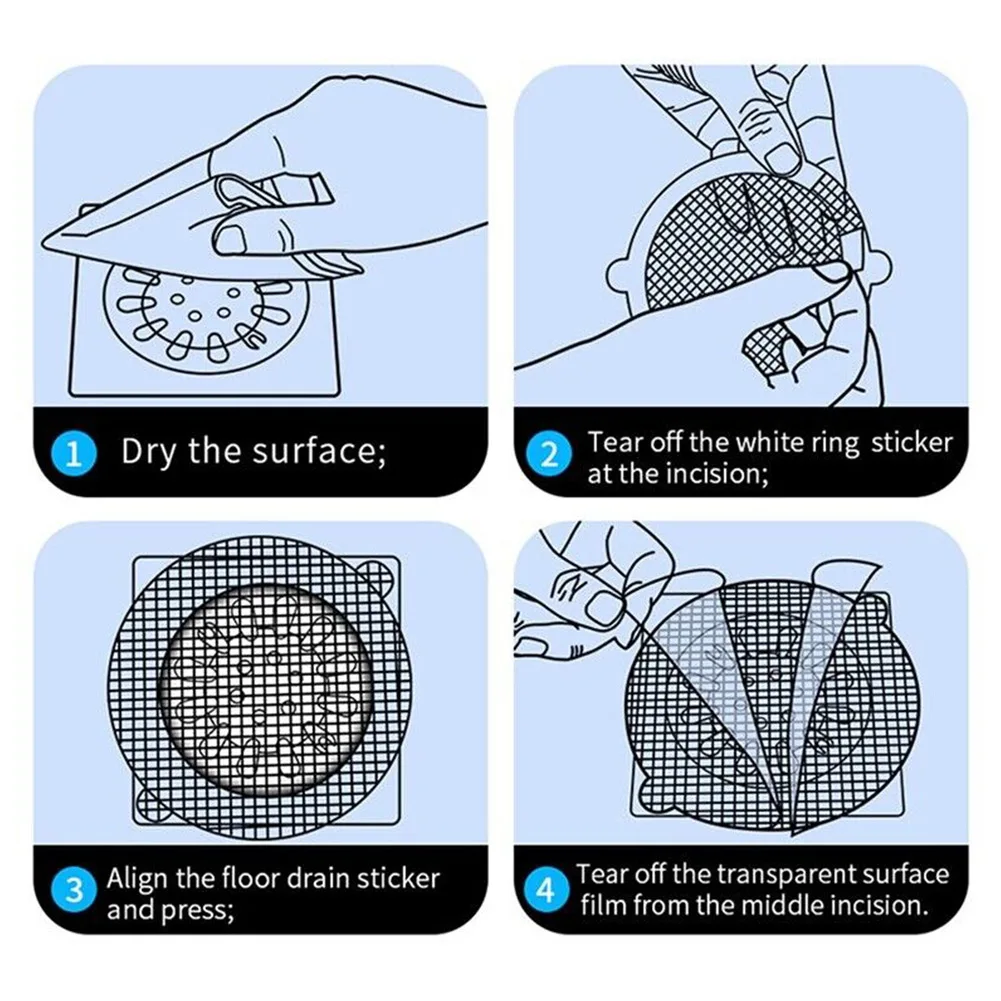 1 Dry the surface;

2 Tear off the white ring sticker at the incision;

3 Align the floor drain sticker and press;

4 Tear off the transparent surface film from the middle incision.