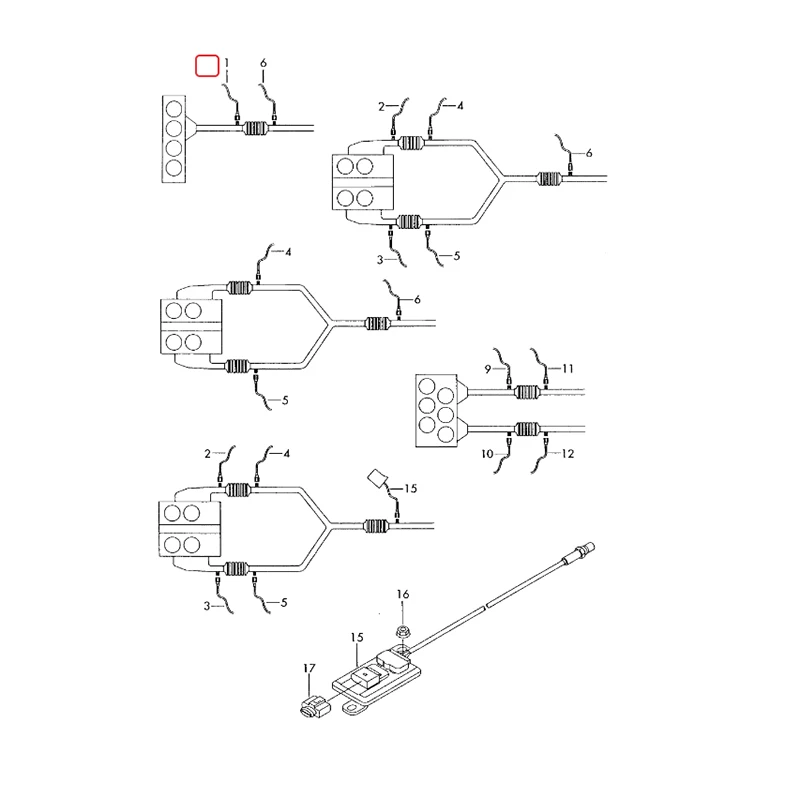 1
6
2
4
6
3
5
4
6
5
9
11
10
12
2
4
15
3
5
16
15
17