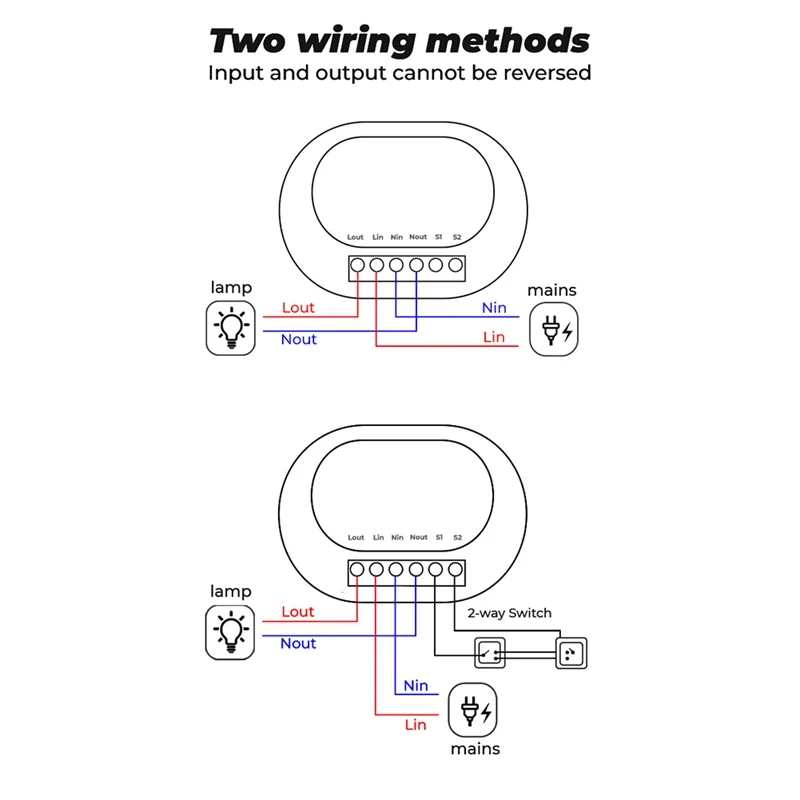 Two wiring methods
Input and output cannot be reversed

Lout Lin Nin Nout S1 S2

lamp
Lout
Nout

mains
Nin
Lin

Lout Lin Nin Nout S1 S2

lamp
Lout
Nout

2-way Switch

Nin
Lin
mains