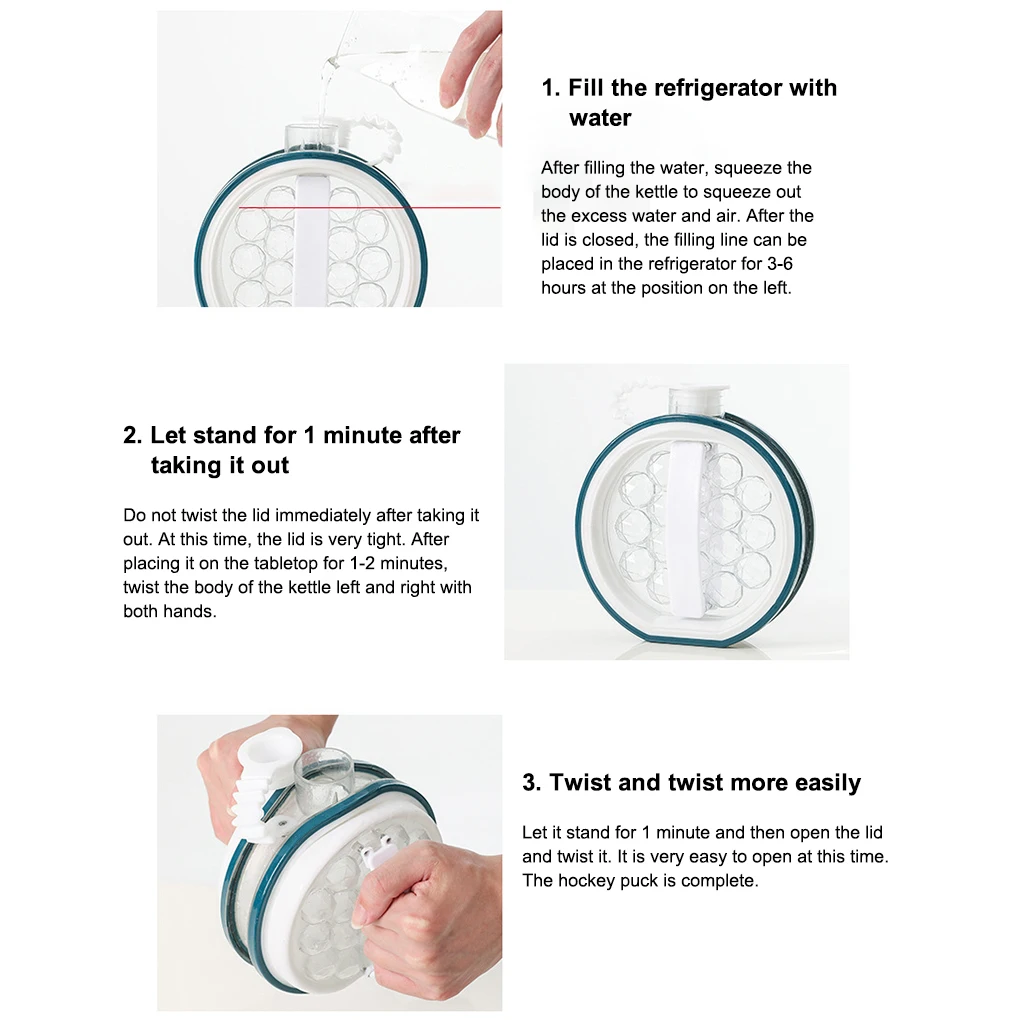 1. Fill the refrigerator with water

After filling the water, squeeze the body of the kettle to squeeze out the excess water and air. After the lid is closed, the filling line can be placed in the refrigerator for 3-6 hours at the position on the left.

2. Let stand for 1 minute after taking it out

Do not twist the lid immediately after taking it out. At this time, the lid is very tight. After placing it on the tabletop for 1-2 minutes, twist the body of the kettle left and right with both hands.

3. Twist and twist more easily

Let it stand for 1 minute and then open the lid and twist it. It is very easy to open at this time. The hockey puck is complete.