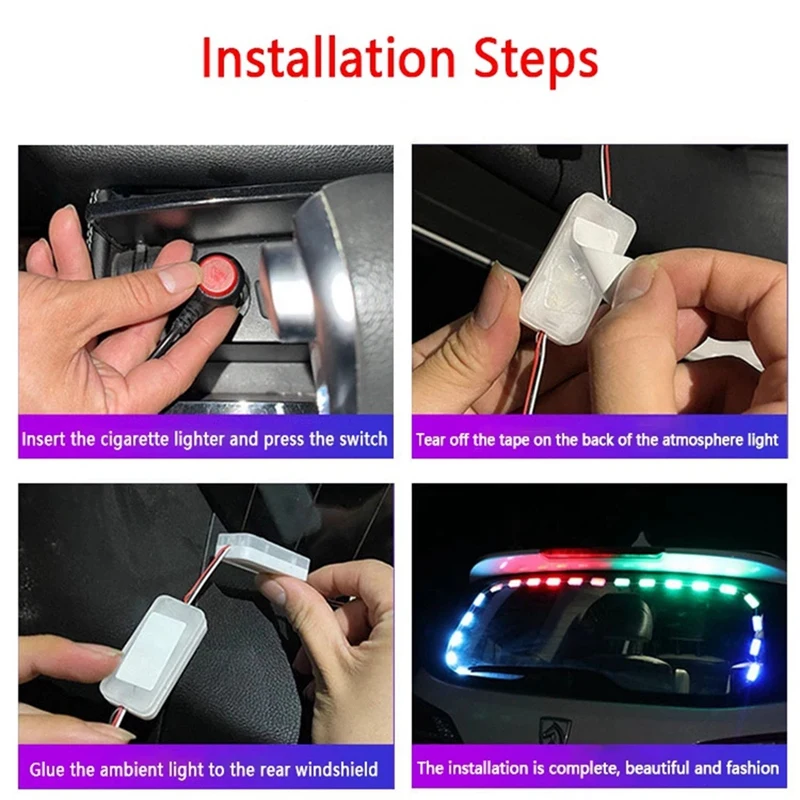 Installation Steps

Insert the cigarette lighter and press the switch

Tear off the tape on the back of the atmosphere light

Glue the ambient light to the rear windshield

The installation is complete, beautiful and fashion