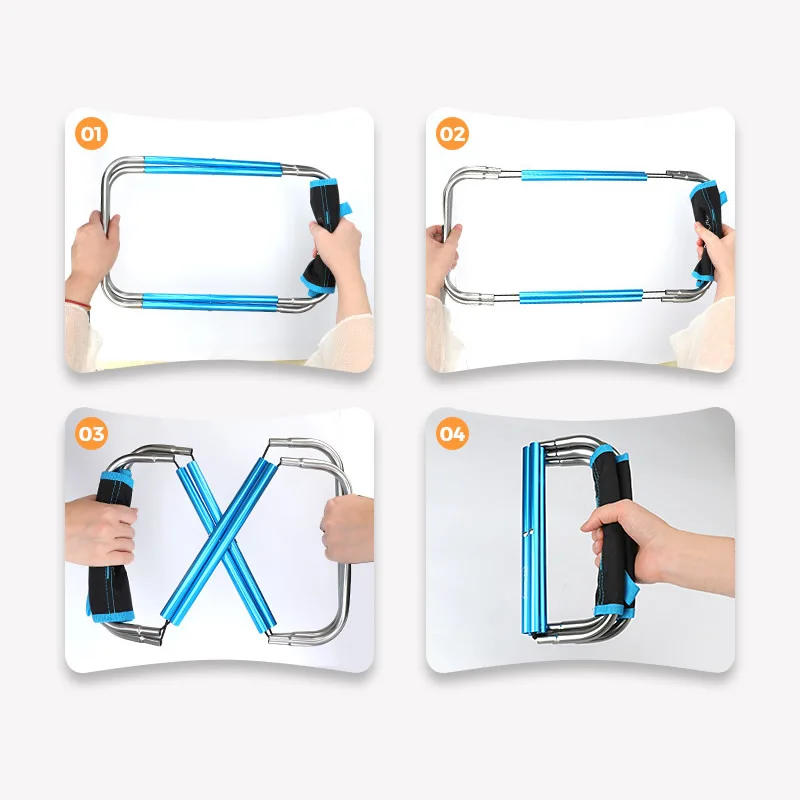 01

02

03

04