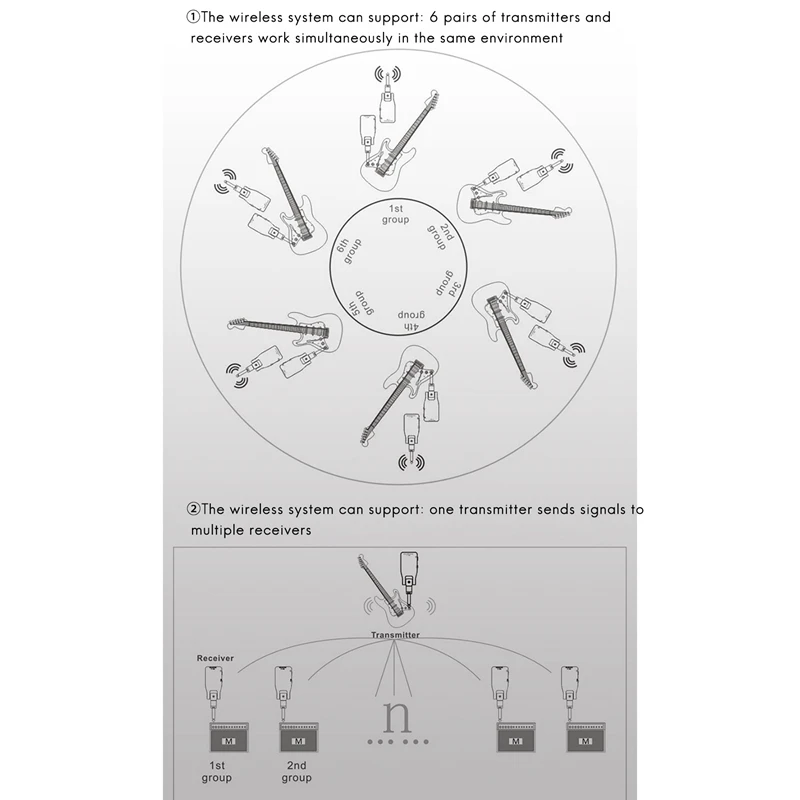 ①The wireless system can support: 6 pairs of transmitters and receivers work simultaneously in the same environment

1st group

2nd group

3rd group

4th group

5th group

6th group

②The wireless system can support: one transmitter sends signals to multiple receivers

Transmitter

Receiver

n

M

M

M

M

1st group

2nd group