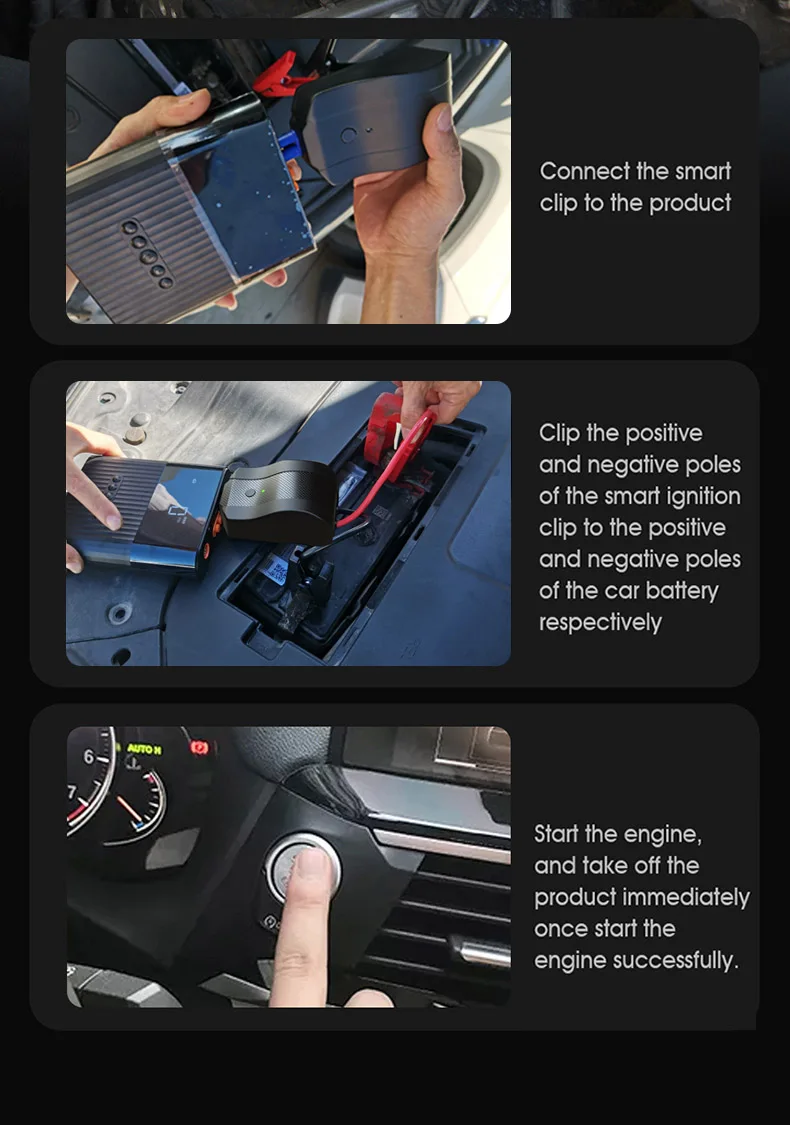 Connect the smart clip to the product

Clip the positive and negative poles of the smart ignition clip to the positive and negative poles of the car battery respectively

6
7
AUTO H

Start the engine, and take off the product immediately once start the engine successfully.