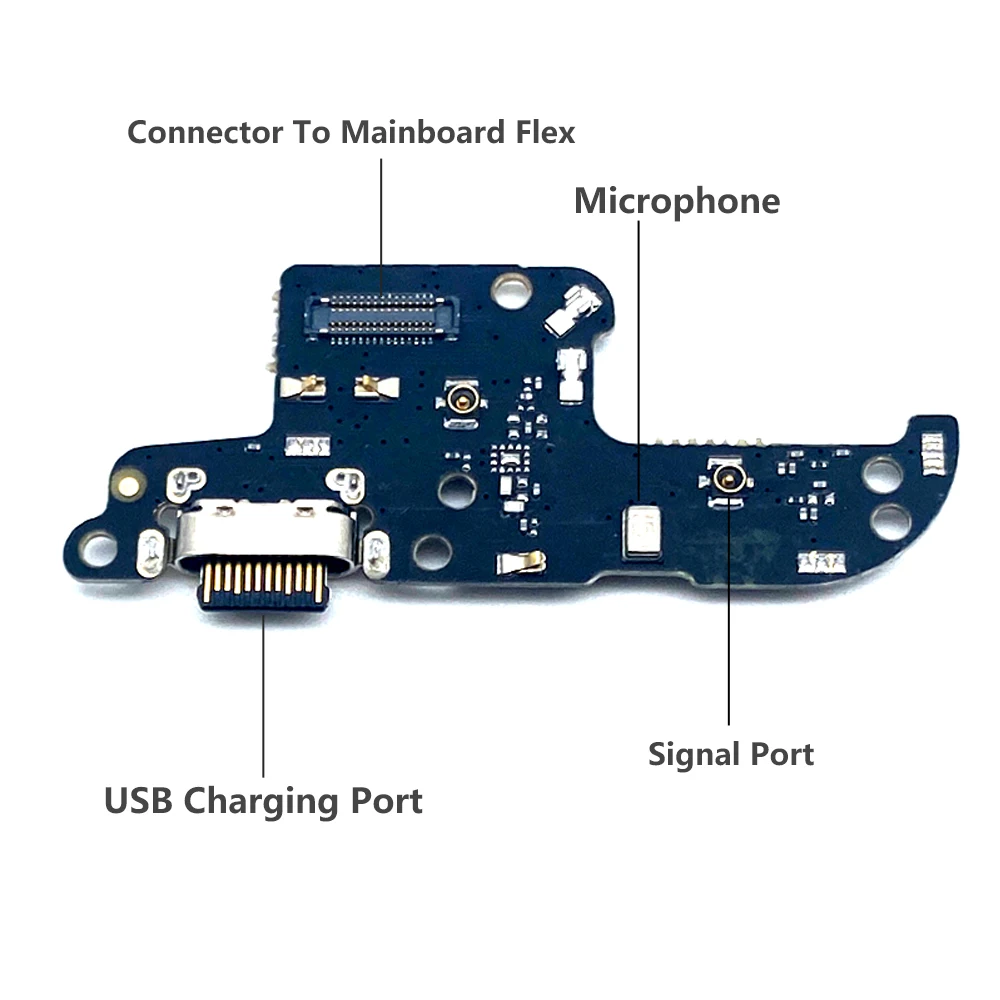 Connector To Mainboard Flex

Microphone

Signal Port

USB Charging Port