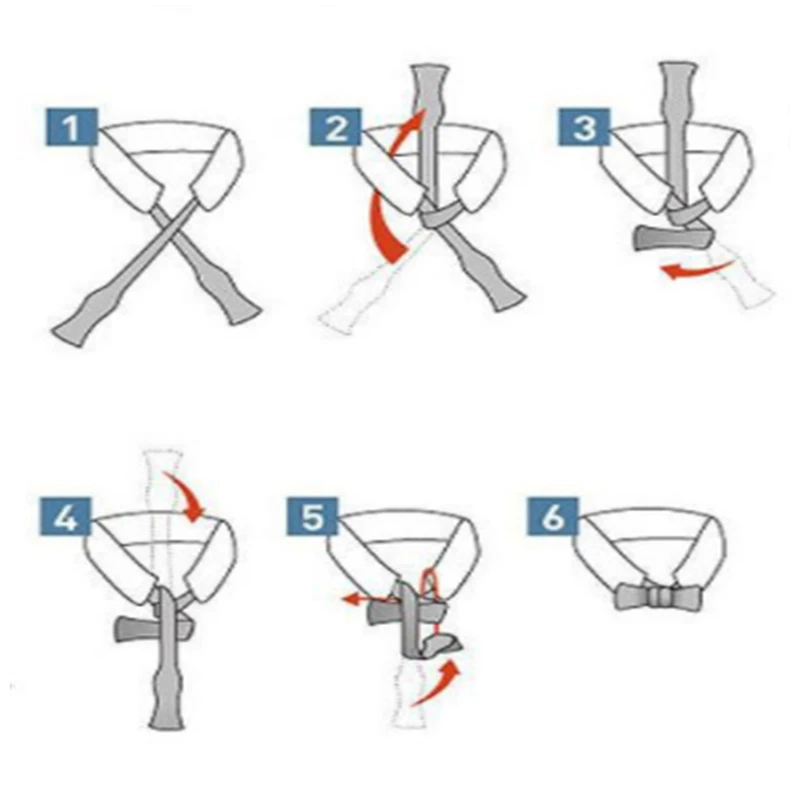 1

2

3

4

5

6