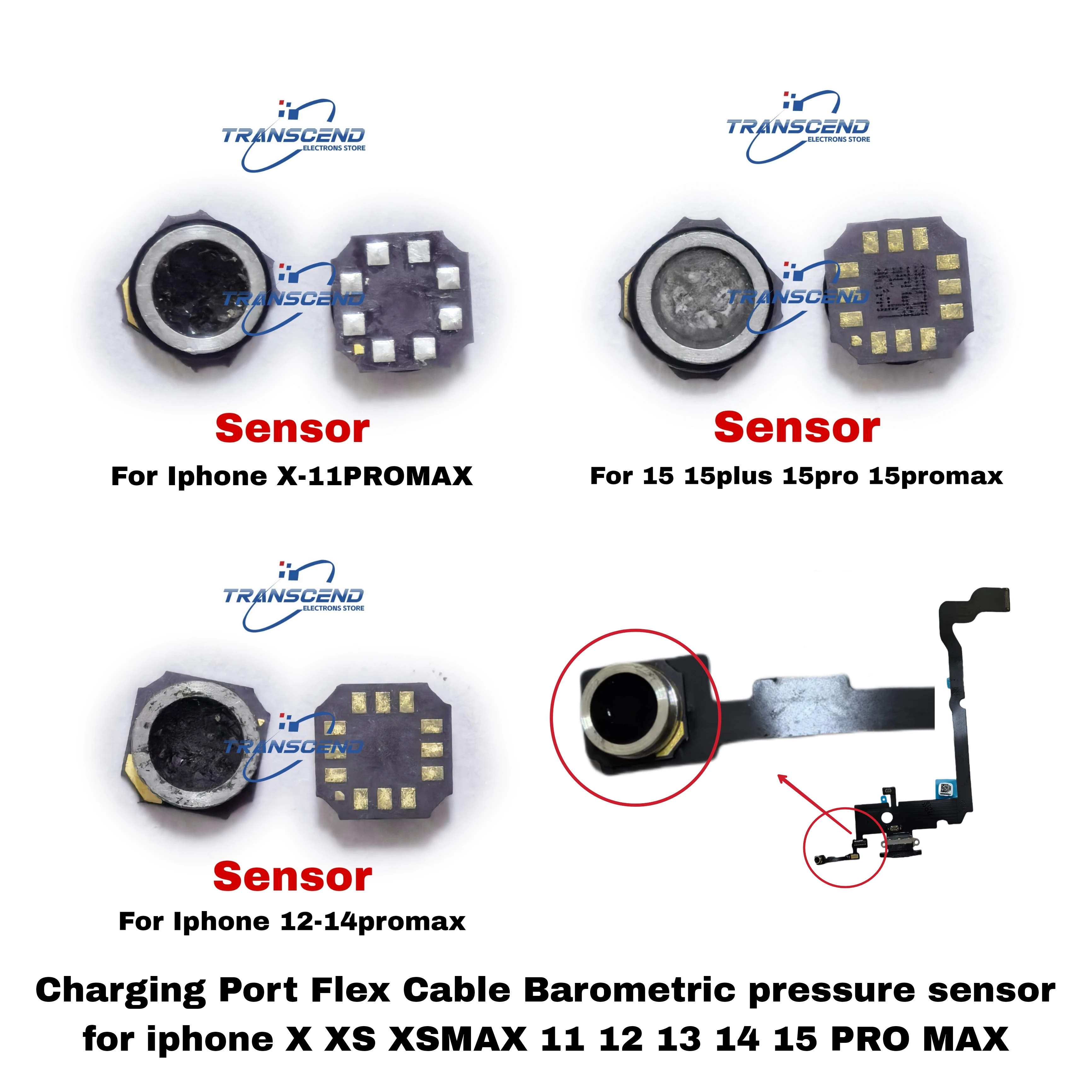 TRANSCEND ELECTRONS STORE

TRANSCEND

Sensor

For Iphone X-11PROMAX

TRANSCEND ELECTRONS STORE

TRANSCEND

Sensor

For 15 15plus 15pro 15promax

TRANSCEND ELECTRONS STORE

TRANSCEND

Sensor

For Iphone 12-14promax

Charging Port Flex Cable Barometric pressure sensor for iphone X XS XSMAX 11 12 13 14 15 PRO MAX