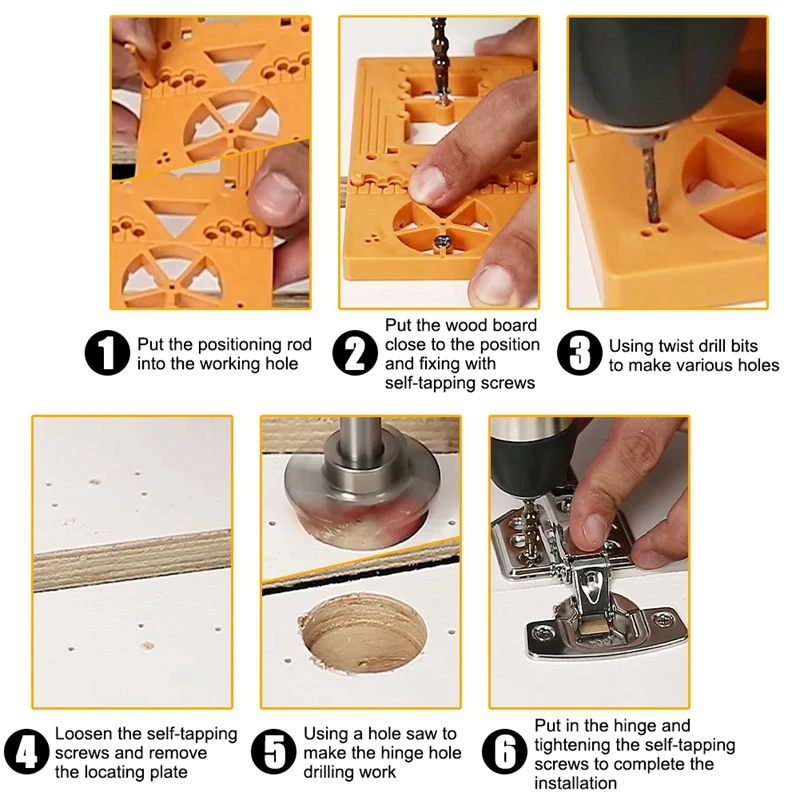 1 Put the positioning rod into the working hole

2 Put the wood board close to the position and fixing with self-tapping screws

3 Using twist drill bits to make various holes

4 Loosen the self-tapping screws and remove the locating plate

5 Using a hole saw to make the hinge hole drilling work

6 Put in the hinge and tightening the self-tapping screws to complete the installation