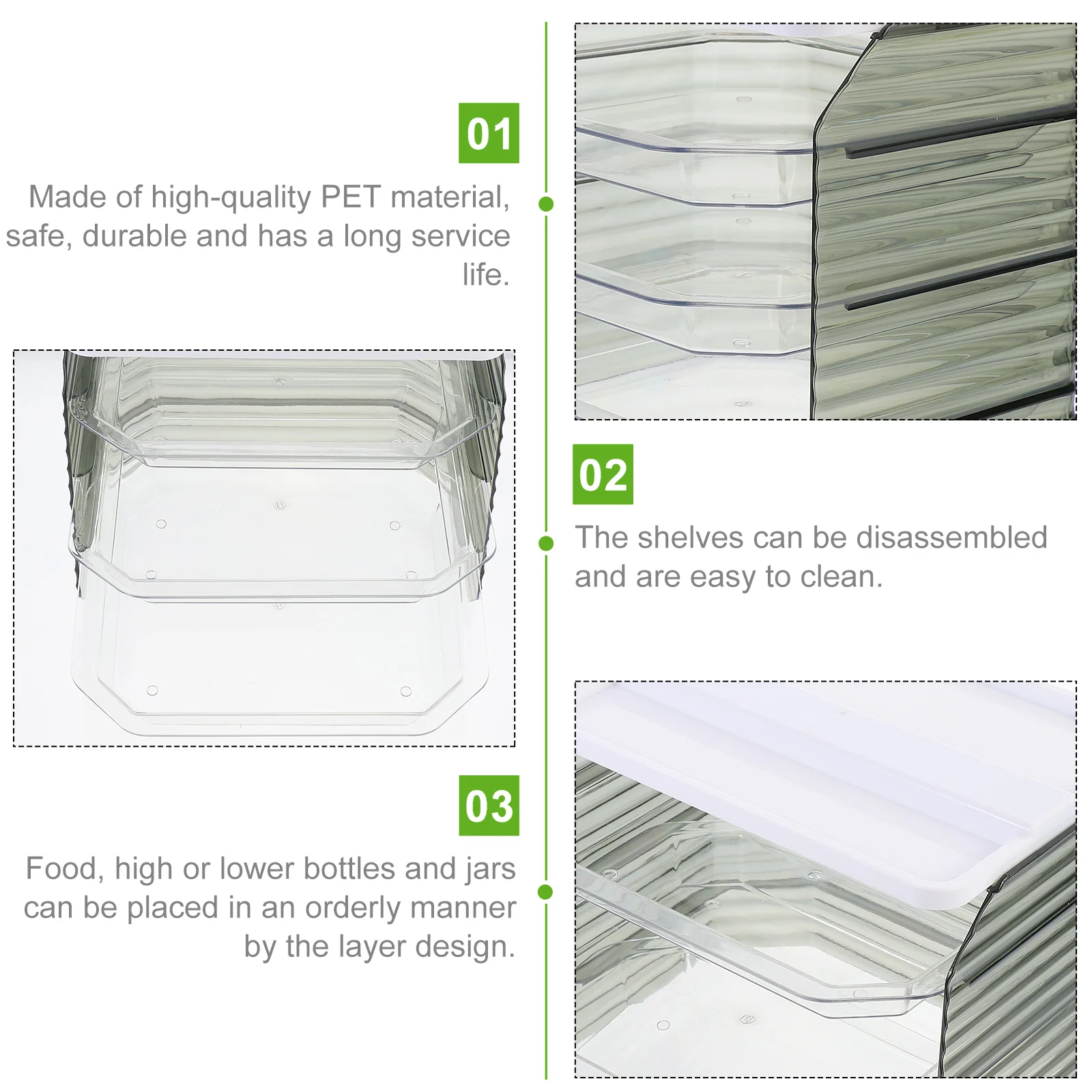 01

Made of high-quality PET material, safe, durable and has a long service life.

02

The shelves can be disassembled and are easy to clean.

03

Food, high or lower bottles and jars can be placed in an orderly manner by the layer design.