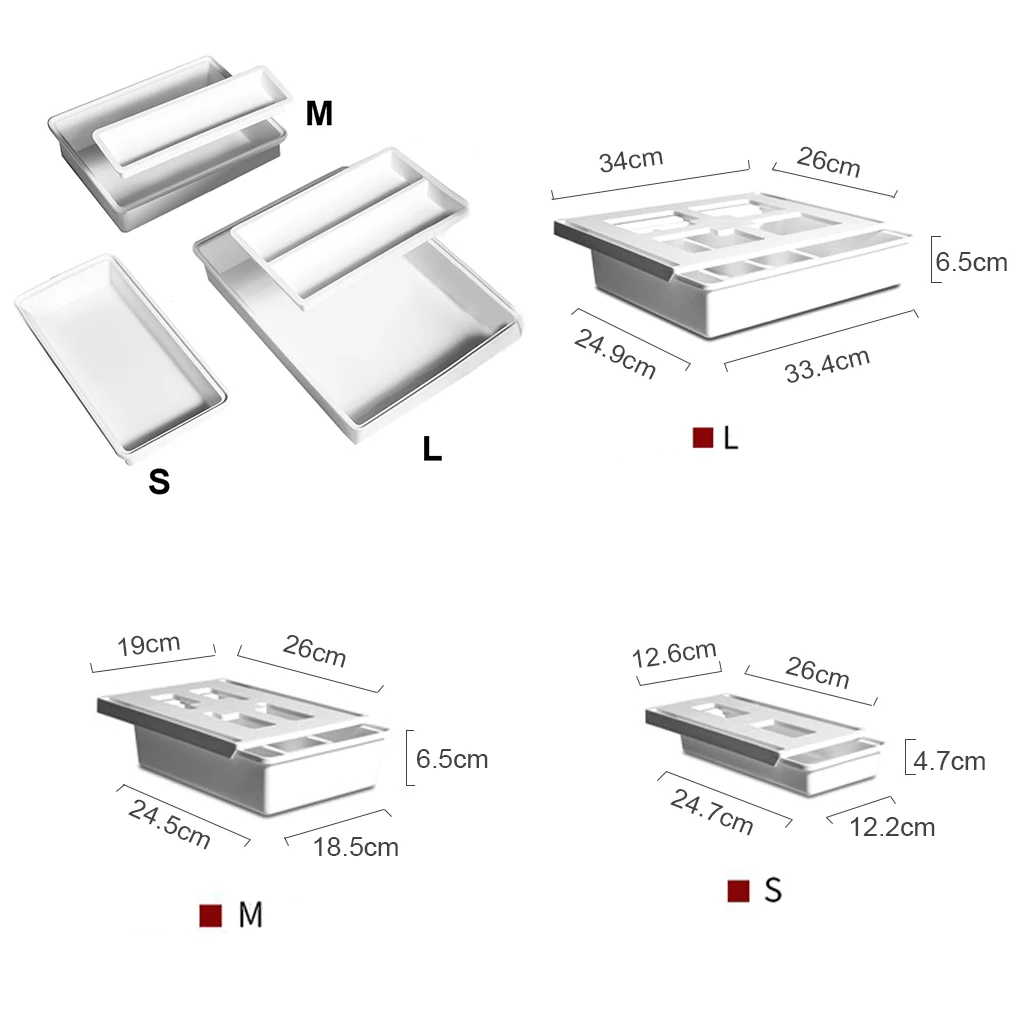 M

S

L

34cm
26cm
6.5cm
24.9cm
33.4cm
L

19cm
26cm
6.5cm
24.5cm
18.5cm
M

12.6cm
26cm
4.7cm
24.7cm
12.2cm
S