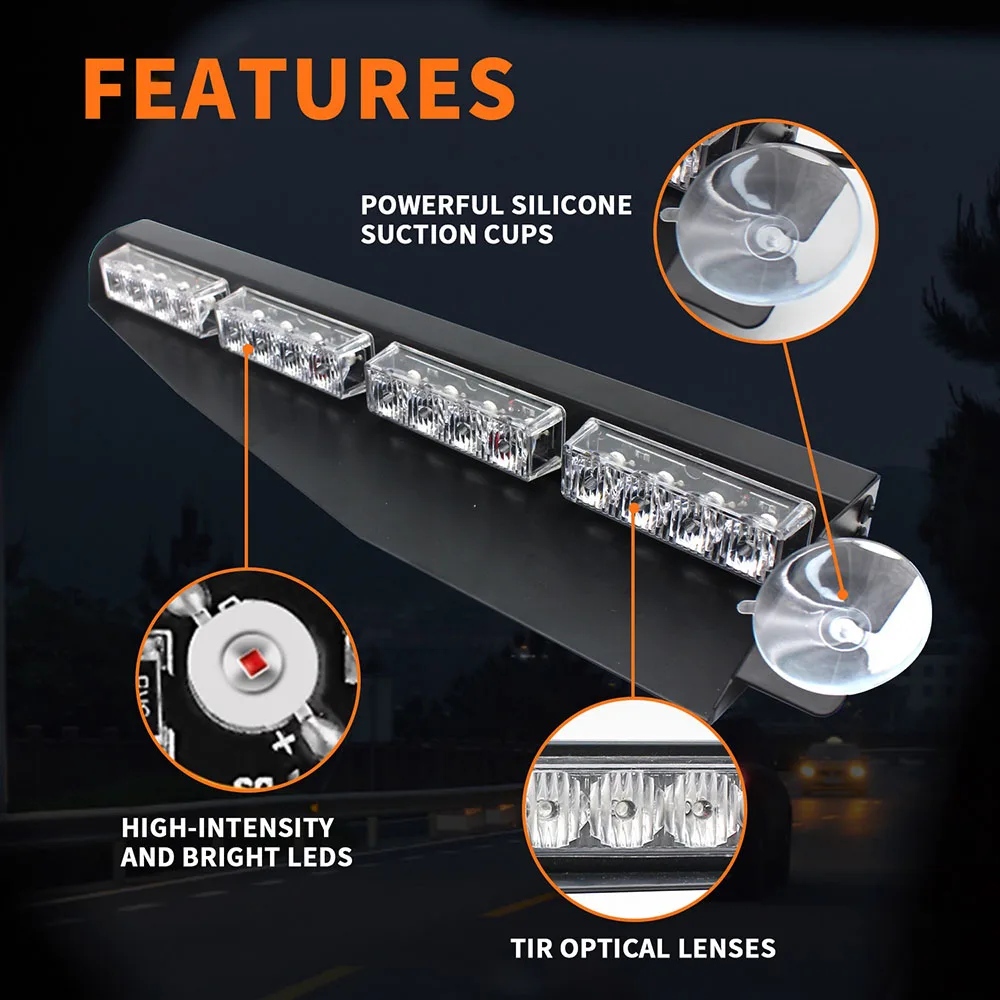 FEATURES

POWERFUL SILICONE SUCTION CUPS

HIGH-INTENSITY AND BRIGHT LEDS

TIR OPTICAL LENSES