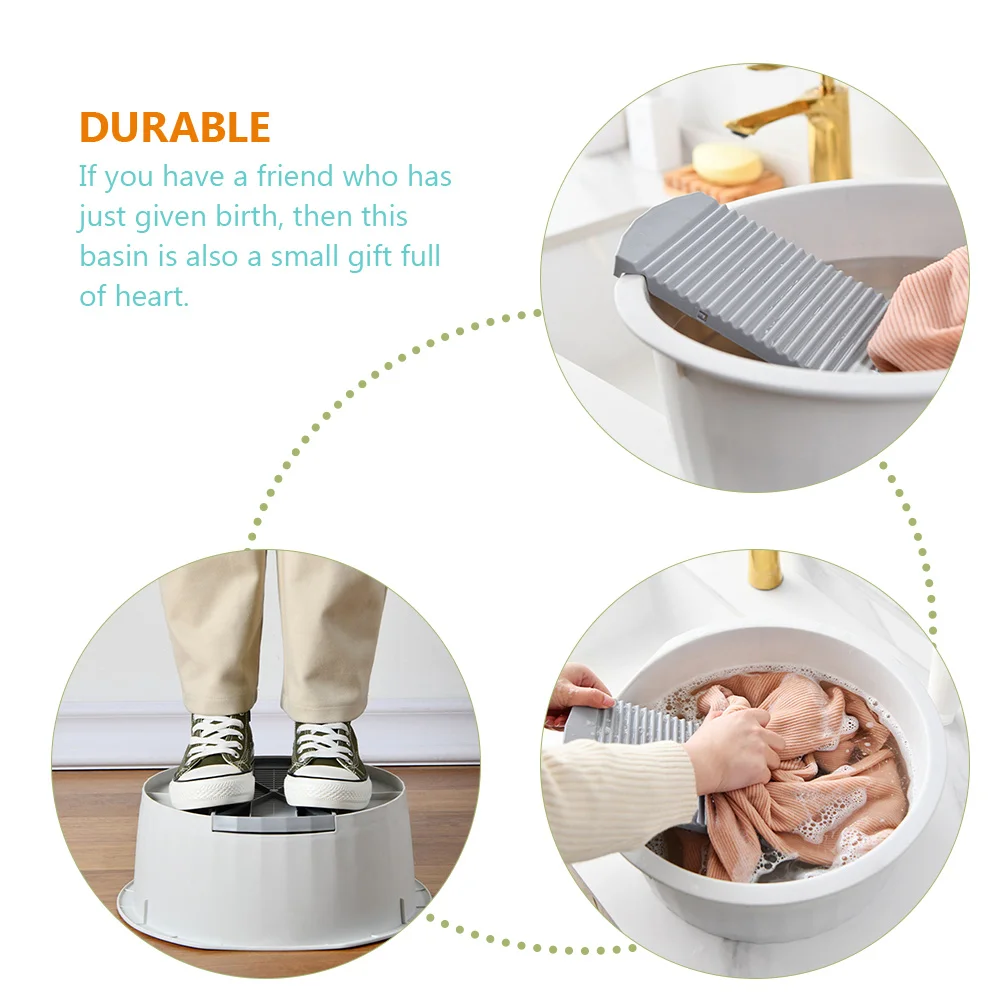 DURABLE

If you have a friend who has just given birth, then this basin is also a small gift full of heart.