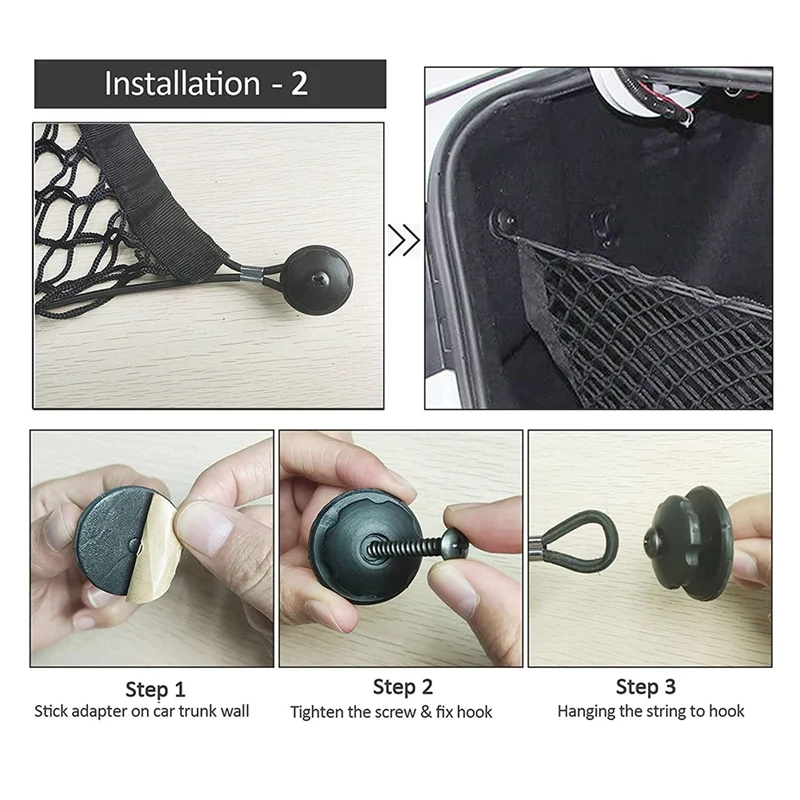 Installation - 2

Step 1
Stick adapter on car trunk wall

Step 2
Tighten the screw & fix hook

Step 3
Hanging the string to hook