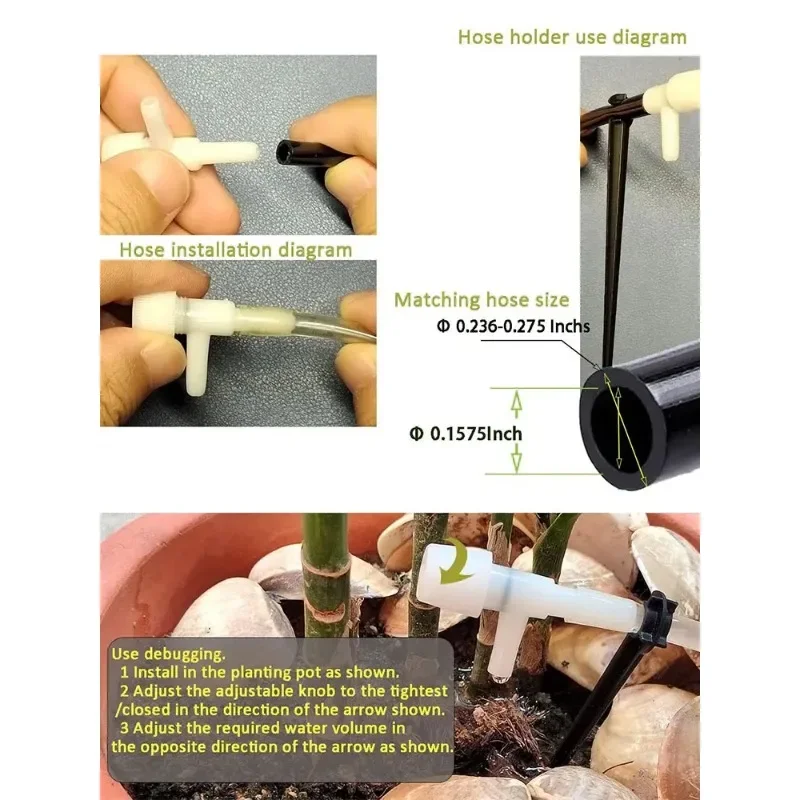 Hose holder use diagram

Hose installation diagram

Matching hose size
Φ 0.236-0.275 Inchs

Φ 0.1575Inch

Use debugging.
1 Install in the planting pot as shown.
2 Adjust the adjustable knob to the tightest /closed in the direction of the arrow shown.
3 Adjust the required water volume in the opposite direction of the arrow as shown.